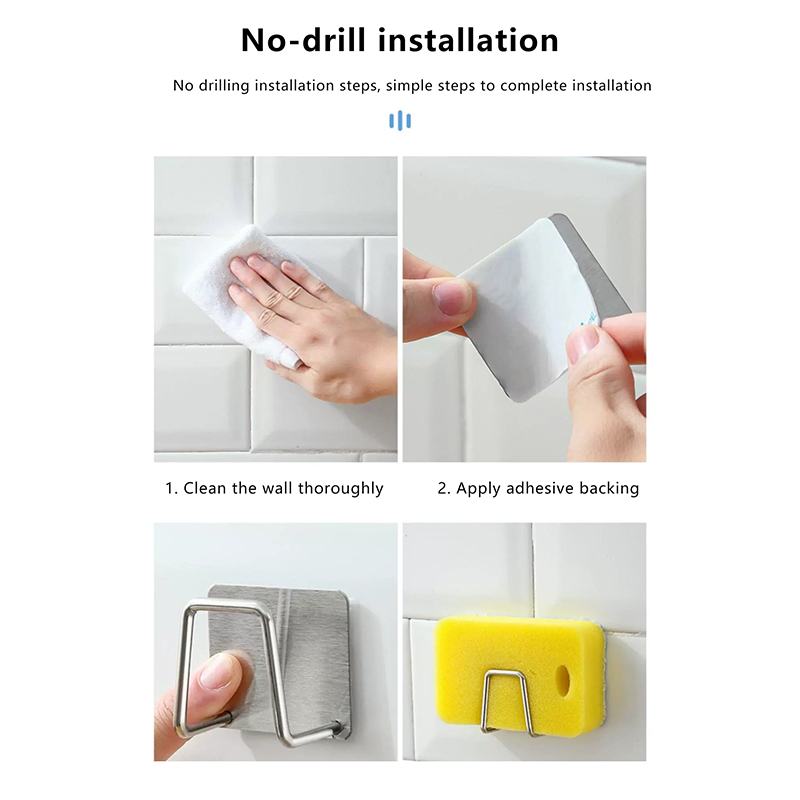 No-drill installation

No drilling installation steps, simple steps to complete installation

1. Clean the wall thoroughly

2. Apply adhesive backing