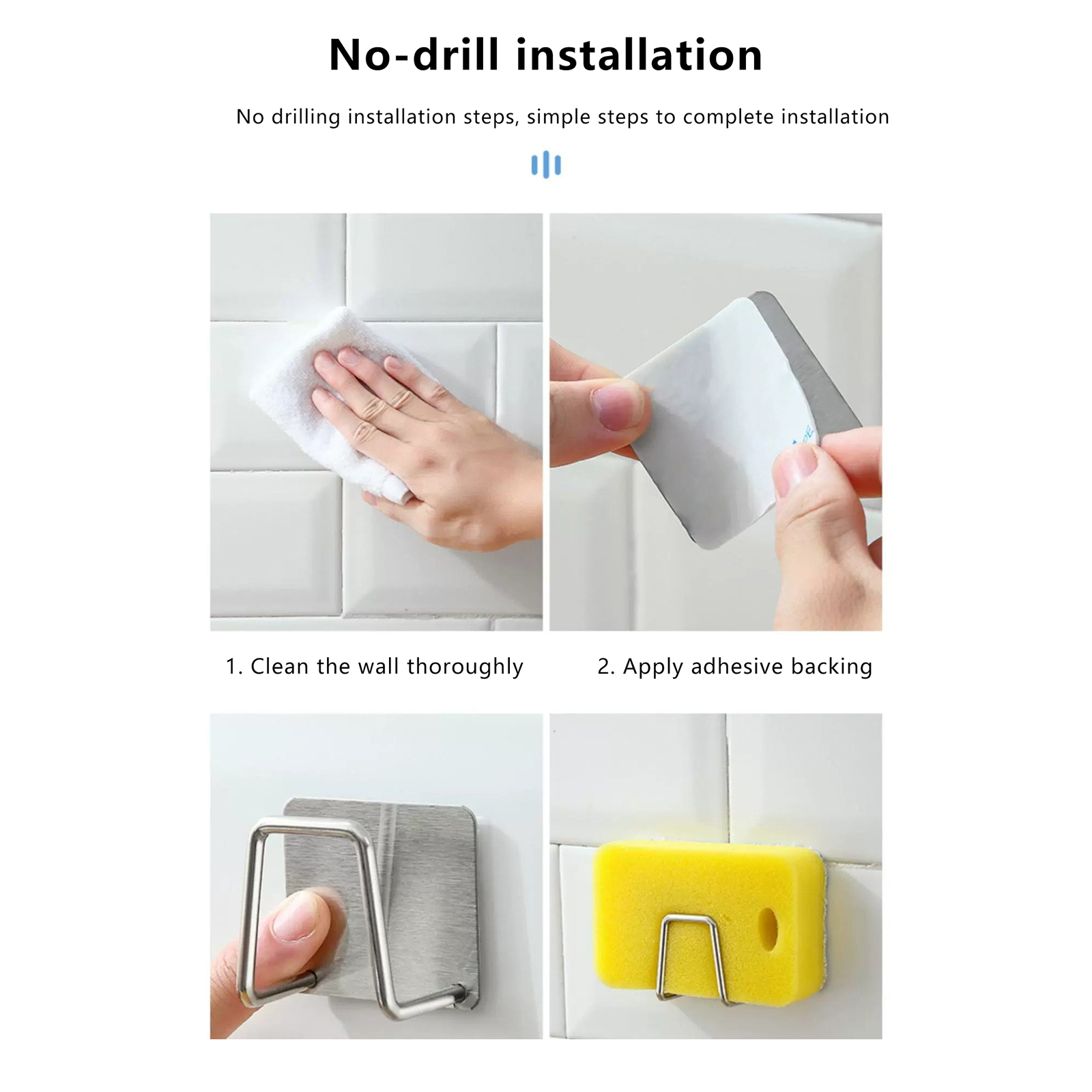 No-drill installation

No drilling installation steps, simple steps to complete installation

1. Clean the wall thoroughly

2. Apply adhesive backing