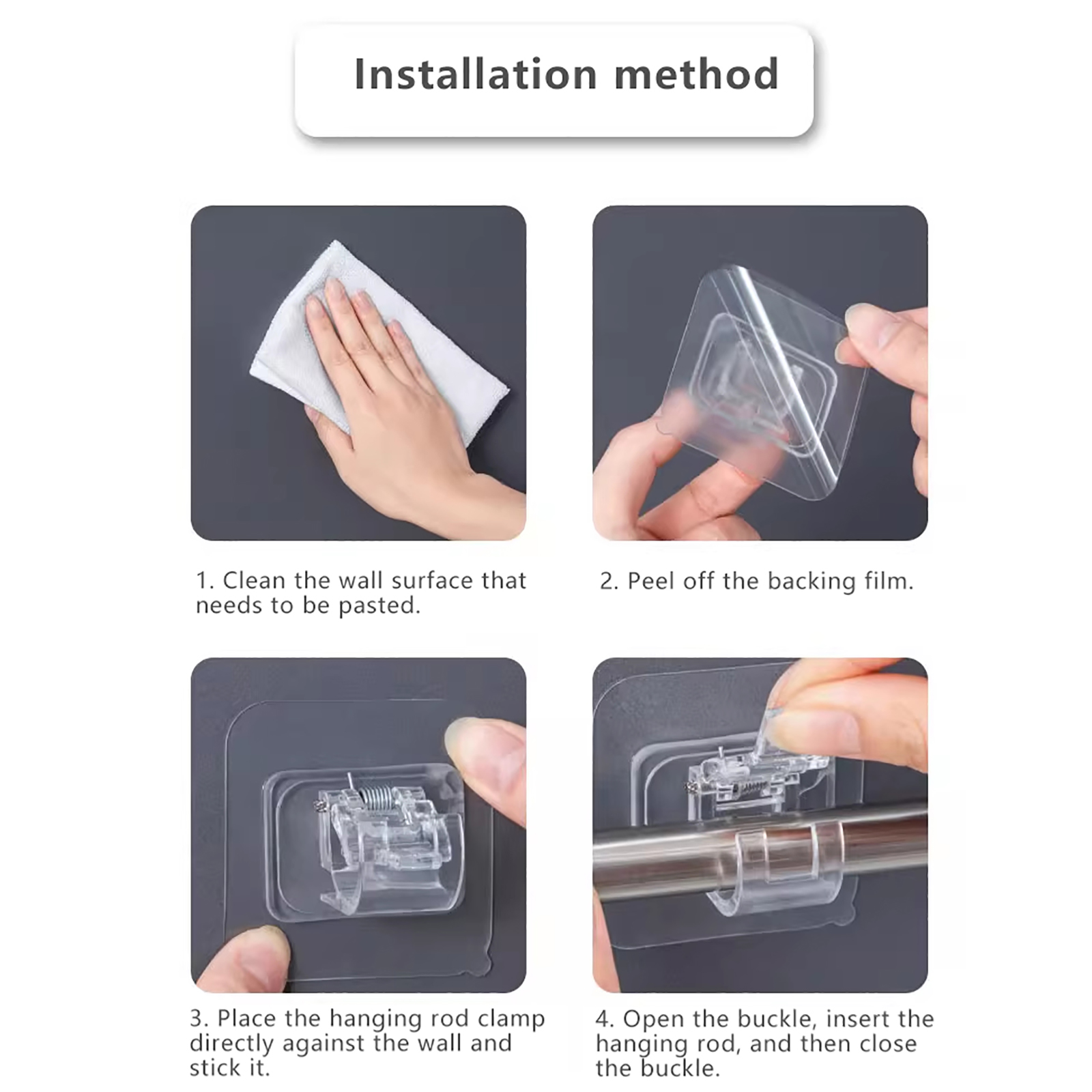 Installation method

1. Clean the wall surface that needs to be pasted.

2. Peel off the backing film.

3. Place the hanging rod clamp directly against the wall and stick it.

4. Open the buckle, insert the hanging rod, and then close the buckle.