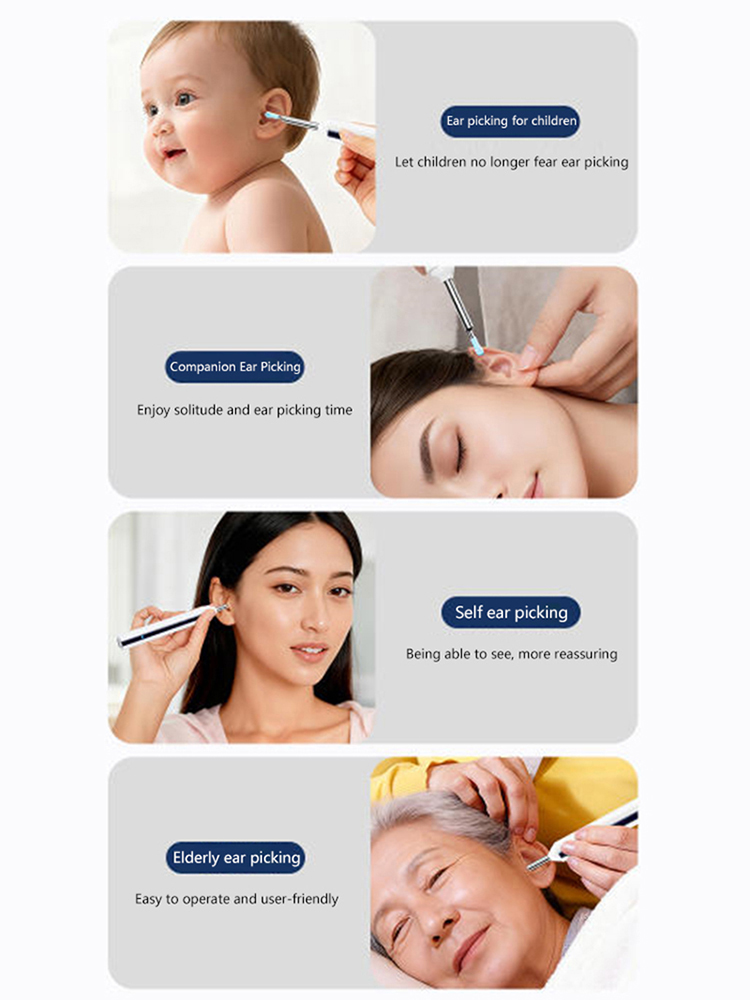 Ear picking for children

Let children no longer fear ear picking

Companion Ear Picking

Enjoy solitude and ear picking time

Self ear picking

Being able to see, more reassuring

Elderly ear picking

Easy to operate and user-friendly