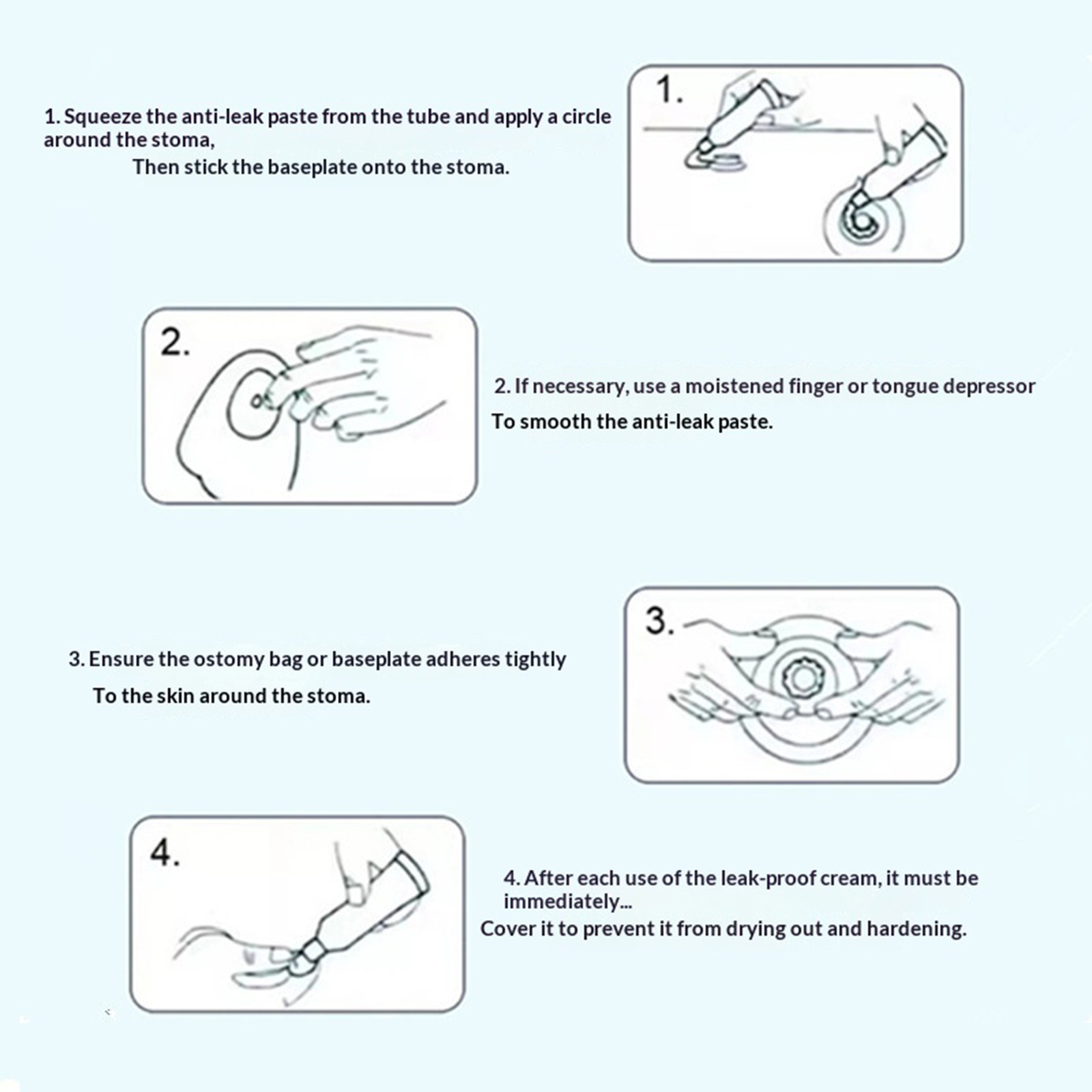 1. Squeeze the anti-leak paste from the tube and apply a circle around the stoma,

Then stick the baseplate onto the stoma.

1.

2.

2. If necessary, use a moistened finger or tongue depressor

To smooth the anti-leak paste.

3. Ensure the ostomy bag or baseplate adheres tightly

To the skin around the stoma.

3.

4.

4. After each use of the leak-proof cream, it must be immediately...

Cover it to prevent it from drying out and hardening.