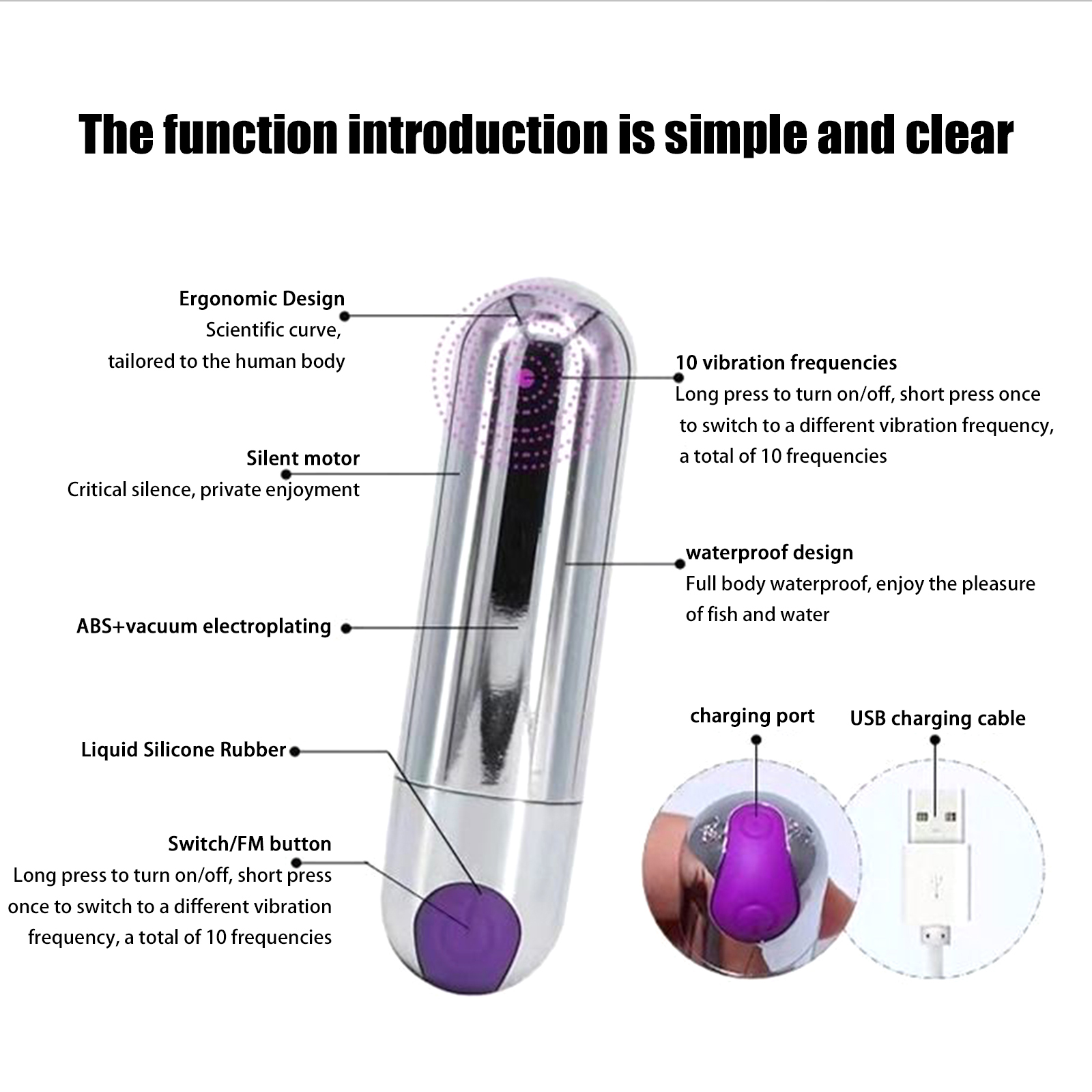 The function introduction is simple and clear

Ergonomic Design
Scientific curve, tailored to the human body

Silent motor
Critical silence, private enjoyment

ABS+vacuum electroplating

Liquid Silicone Rubber

Switch/FM button
Long press to turn on/off, short press once to switch to a different vibration frequency, a total of 10 frequencies

10 vibration frequencies
Long press to turn on/off, short press once to switch to a different vibration frequency, a total of 10 frequencies

waterproof design
Full body waterproof, enjoy the pleasure of fish and water

charging port

USB charging cable