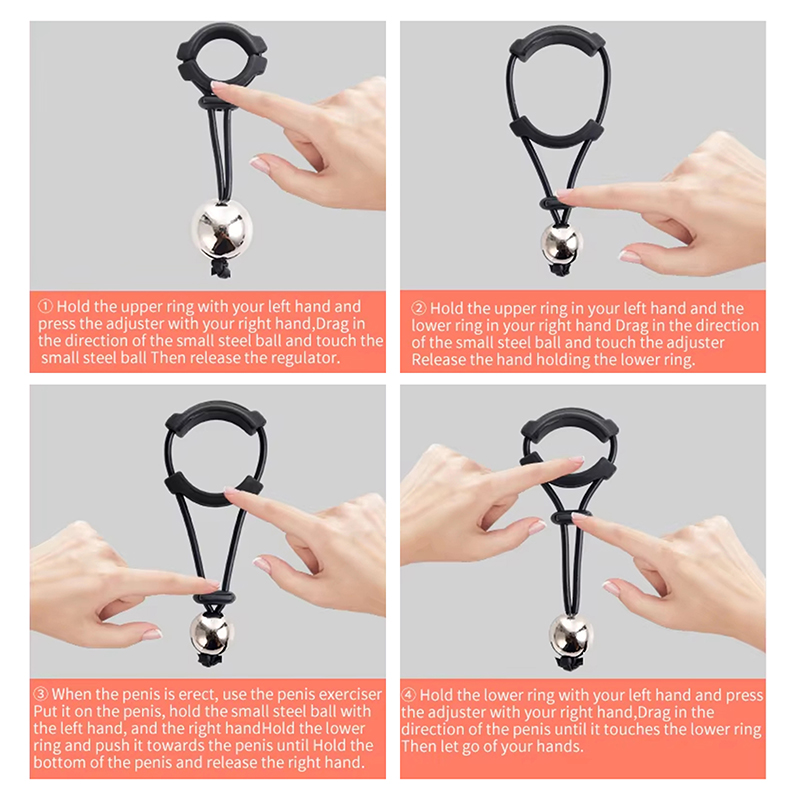 ① Hold the upper ring with your left hand and press the adjuster with your right hand,Drag in the direction of the small steel ball and touch the small steel ball Then release the regulator.

② Hold the upper ring in your left hand and the lower ring in your right hand Drag in the direction of the small steel ball and touch the adjuster Release the hand holding the lower ring.

③ When the penis is erect, use the penis exerciser Put it on the penis, hold the small steel ball with the left hand, and the right handHold the lower ring and push it towards the penis until Hold the bottom of the penis and release the right hand.

④ Hold the lower ring with your left hand and press the adjuster with your right hand,Drag in the direction of the penis until it touches the lower ring Then let go of your hands.