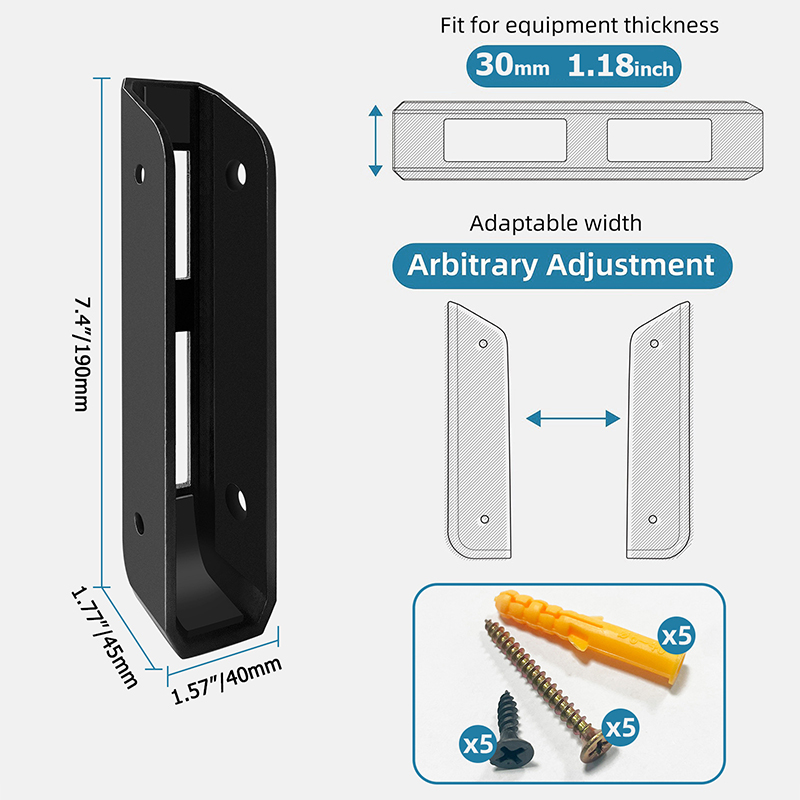 7.4"/190mm

1.77"/45mm

1.57"/40mm

Fit for equipment thickness

30mm 1.18inch

Adaptable width

Arbitrary Adjustment

x5

x5

x5