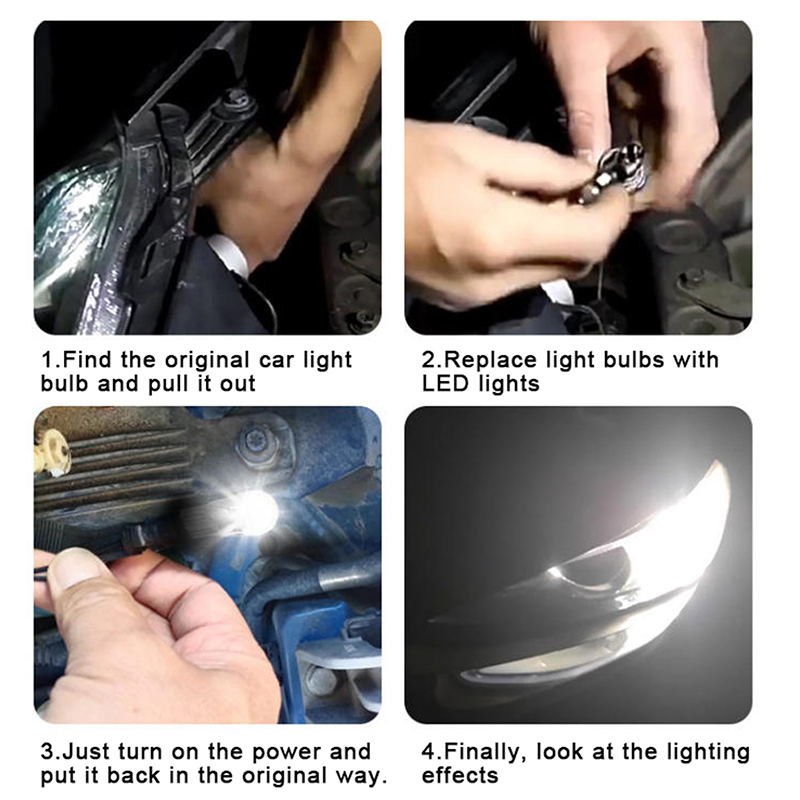 1.Find the original car light bulb and pull it out

2.Replace light bulbs with LED lights

3.Just turn on the power and put it back in the original way.

4.Finally, look at the lighting effects