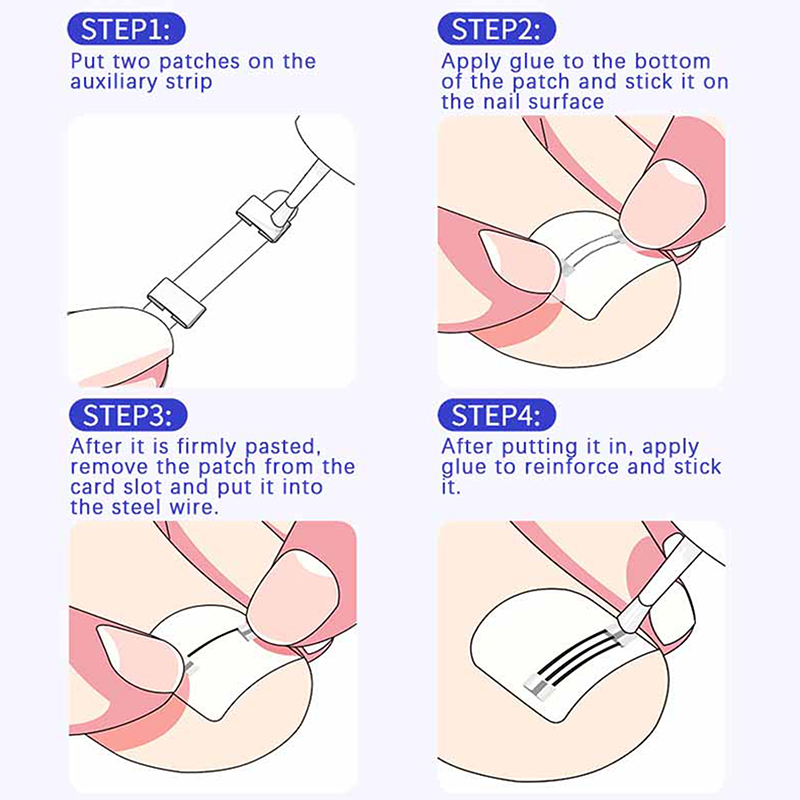 STEP1:
Put two patches on the auxiliary strip

STEP2:
Apply glue to the bottom of the patch and stick it on the nail surface

STEP3:
After it is firmly pasted, remove the patch from the card slot and put it into the steel wire.

STEP4:
After putting it in, apply glue to reinforce and stick it.