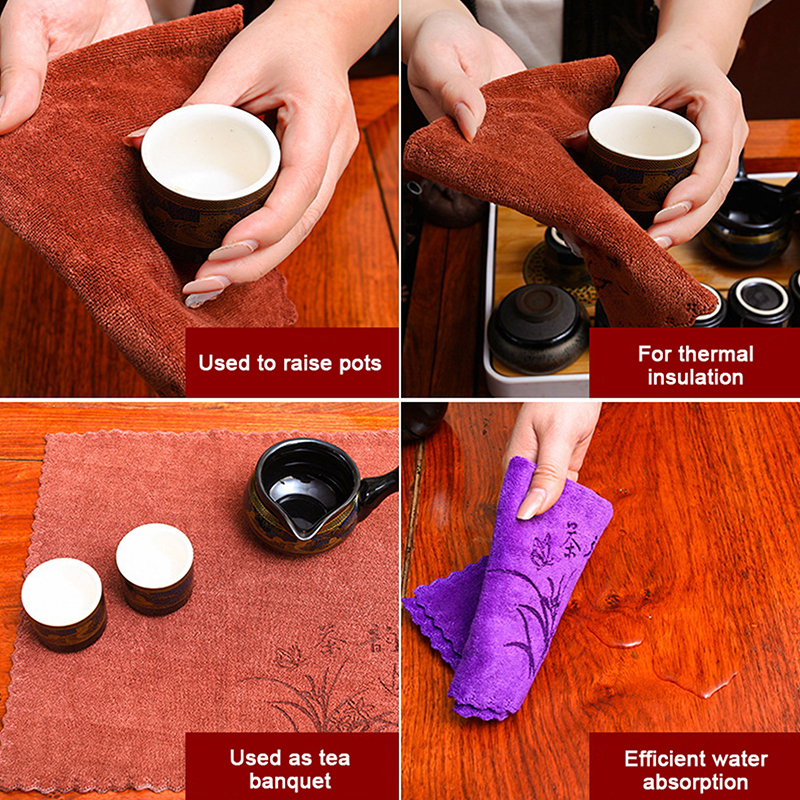 Used to raise pots

For thermal insulation

Used as tea banquet

Efficient water absorption