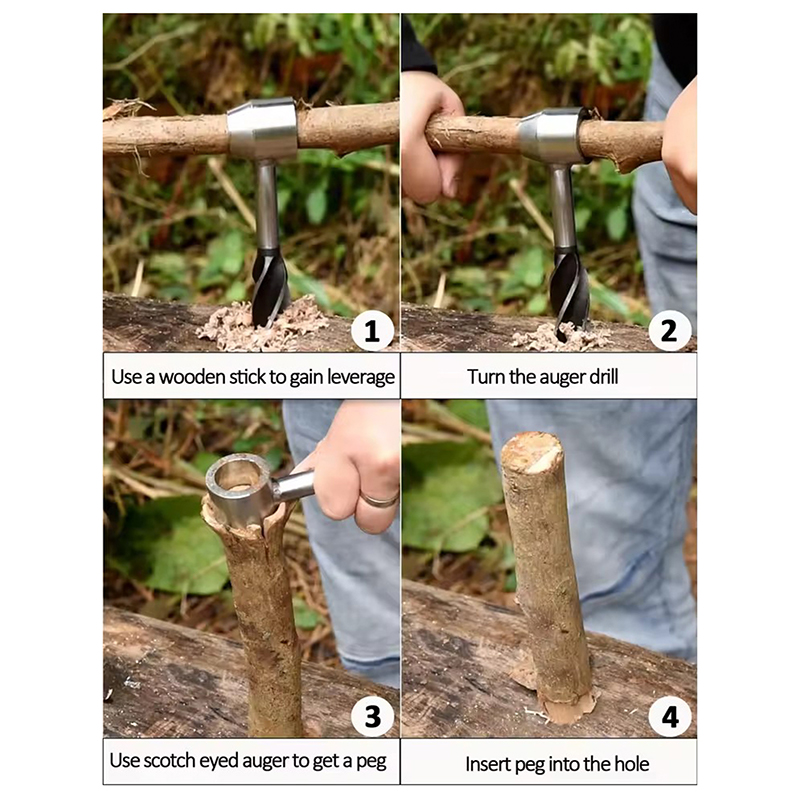 1
Use a wooden stick to gain leverage

2
Turn the auger drill

3
Use scotch eyed auger to get a peg

4
Insert peg into the hole