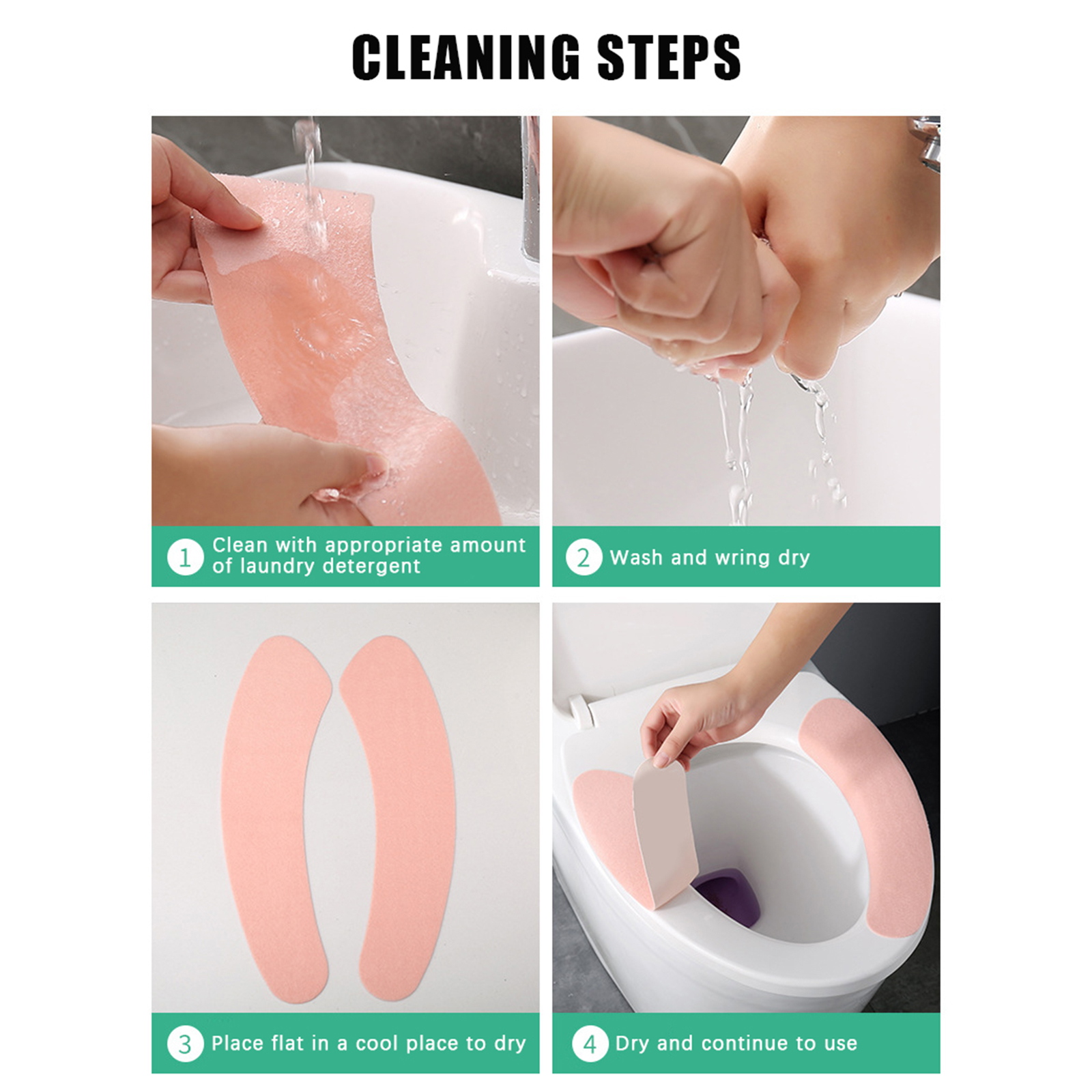 CLEANING STEPS

1 Clean with appropriate amount of laundry detergent

2 Wash and wring dry

3 Place flat in a cool place to dry

4 Dry and continue to use