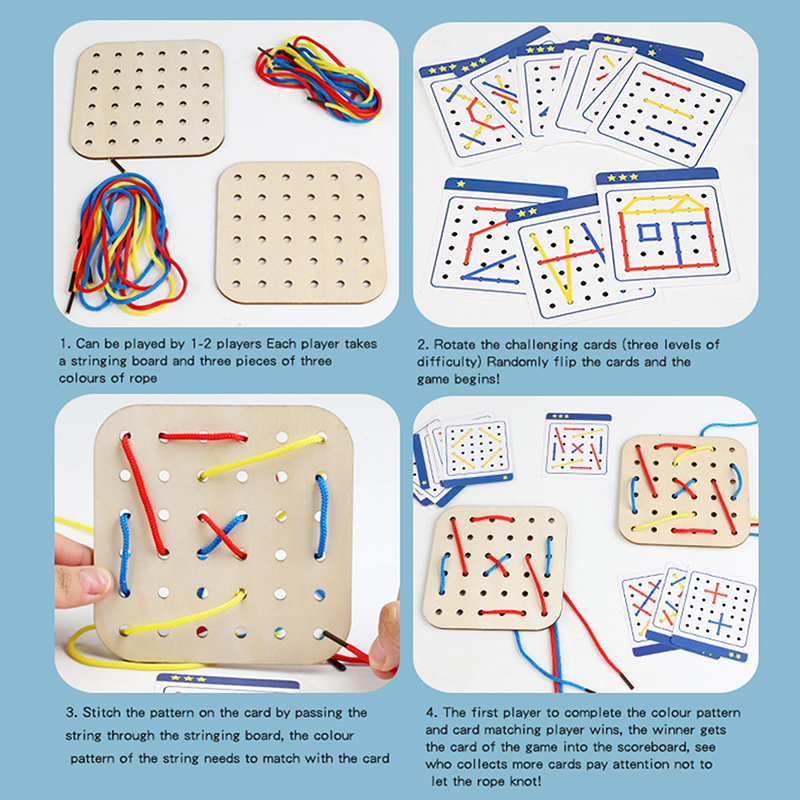 1. Can be played by 1-2 players Each player takes a stringing board and three pieces of three colours of rope

2. Rotate the challenging cards (three levels of difficulty) Randomly flip the cards and the game begins!

3. Stitch the pattern on the card by passing the string through the stringing board, the colour pattern of the string needs to match with the card

4. The first player to complete the colour pattern and card matching player wins, the winner gets the card of the game into the scoreboard, see who collects more cards pay attention not to let the rope knot!