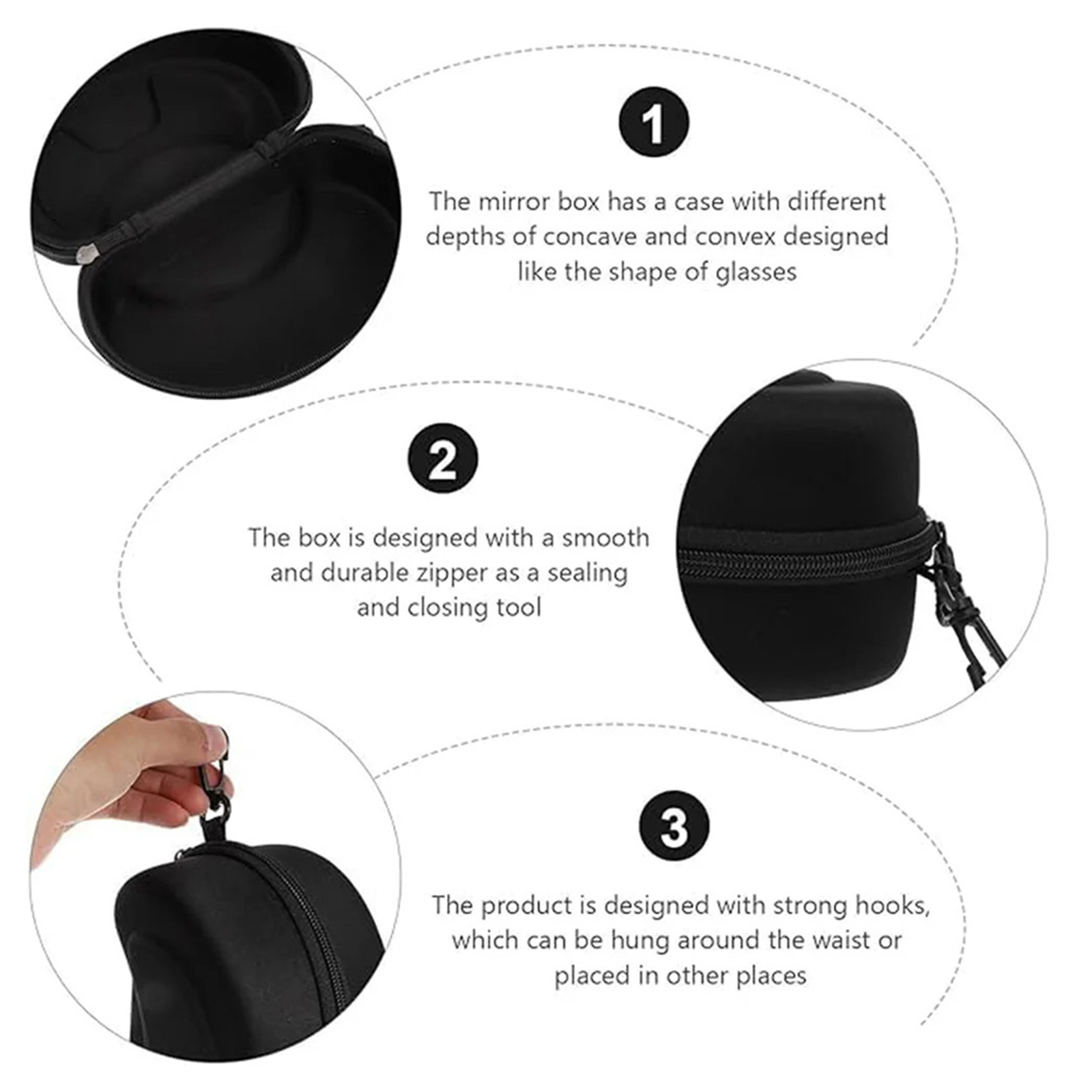 1

The mirror box has a case with different depths of concave and convex designed like the shape of glasses

2

The box is designed with a smooth and durable zipper as a sealing and closing tool

3

The product is designed with strong hooks, which can be hung around the waist or placed in other places