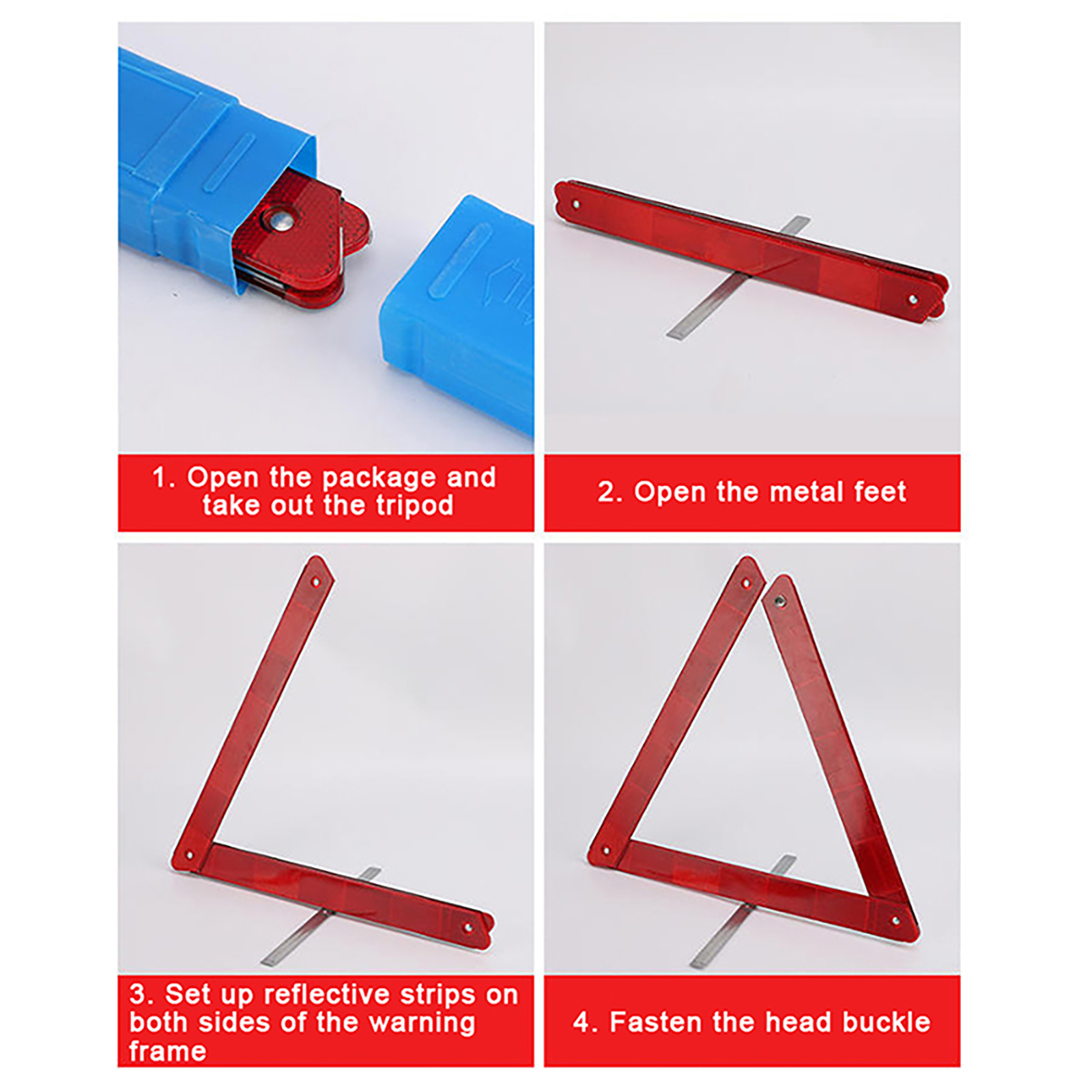 1. Open the package and take out the tripod

2. Open the metal feet

3. Set up reflective strips on both sides of the warning frame

4. Fasten the head buckle