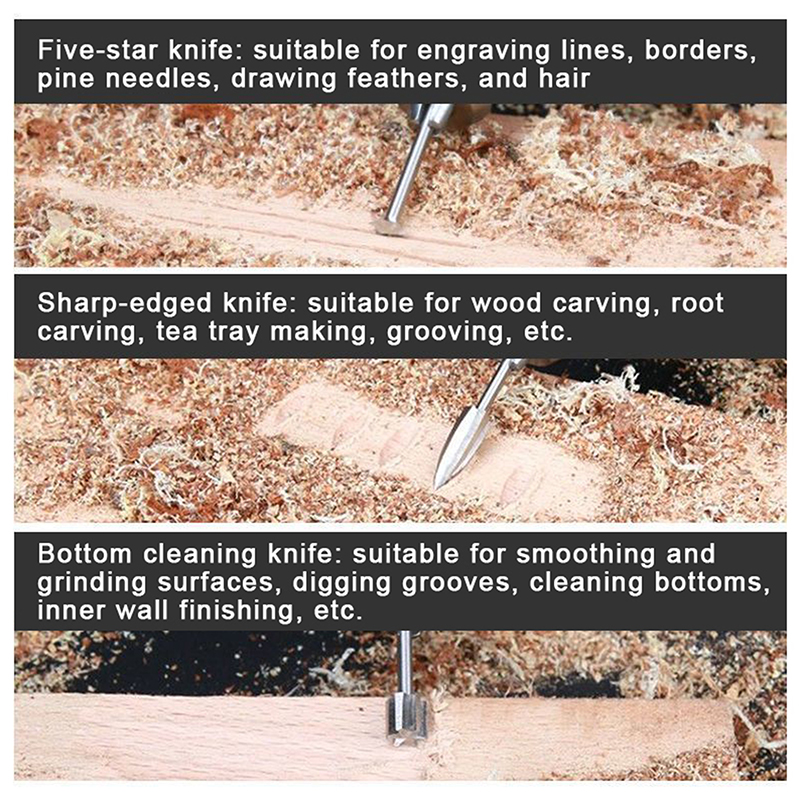 Five-star knife: suitable for engraving lines, borders, pine needles, drawing feathers, and hair

Sharp-edged knife: suitable for wood carving, root carving, tea tray making, grooving, etc.

Bottom cleaning knife: suitable for smoothing and grinding surfaces, digging grooves, cleaning bottoms, inner wall finishing, etc.