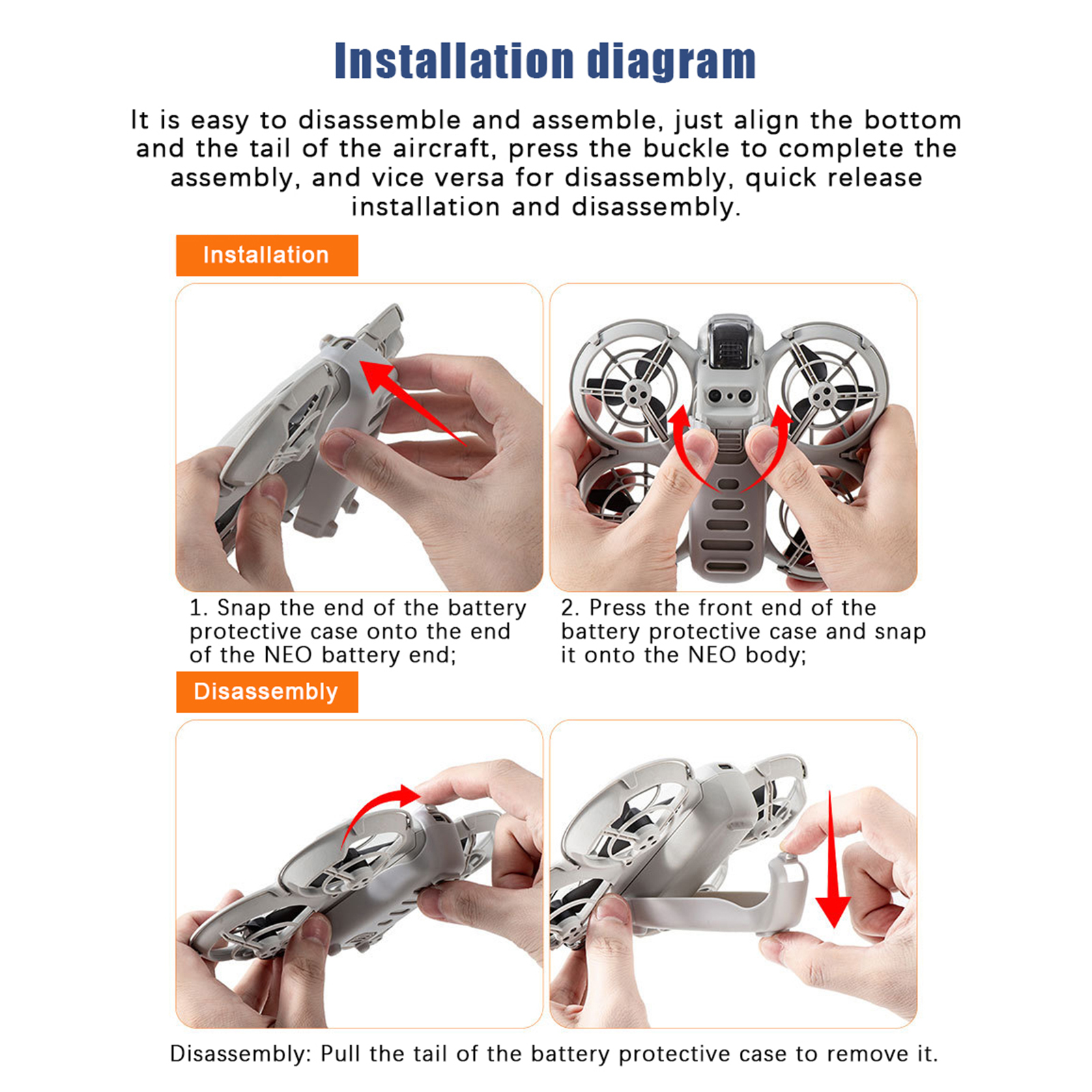 Installation diagram

It is easy to disassemble and assemble, just align the bottom and the tail of the aircraft, press the buckle to complete the assembly, and vice versa for disassembly, quick release installation and disassembly.

Installation

1. Snap the end of the battery protective case onto the end of the NEO battery end;

2. Press the front end of the battery protective case and snap it onto the NEO body;

Disassembly

Disassembly: Pull the tail of the battery protective case to remove it.