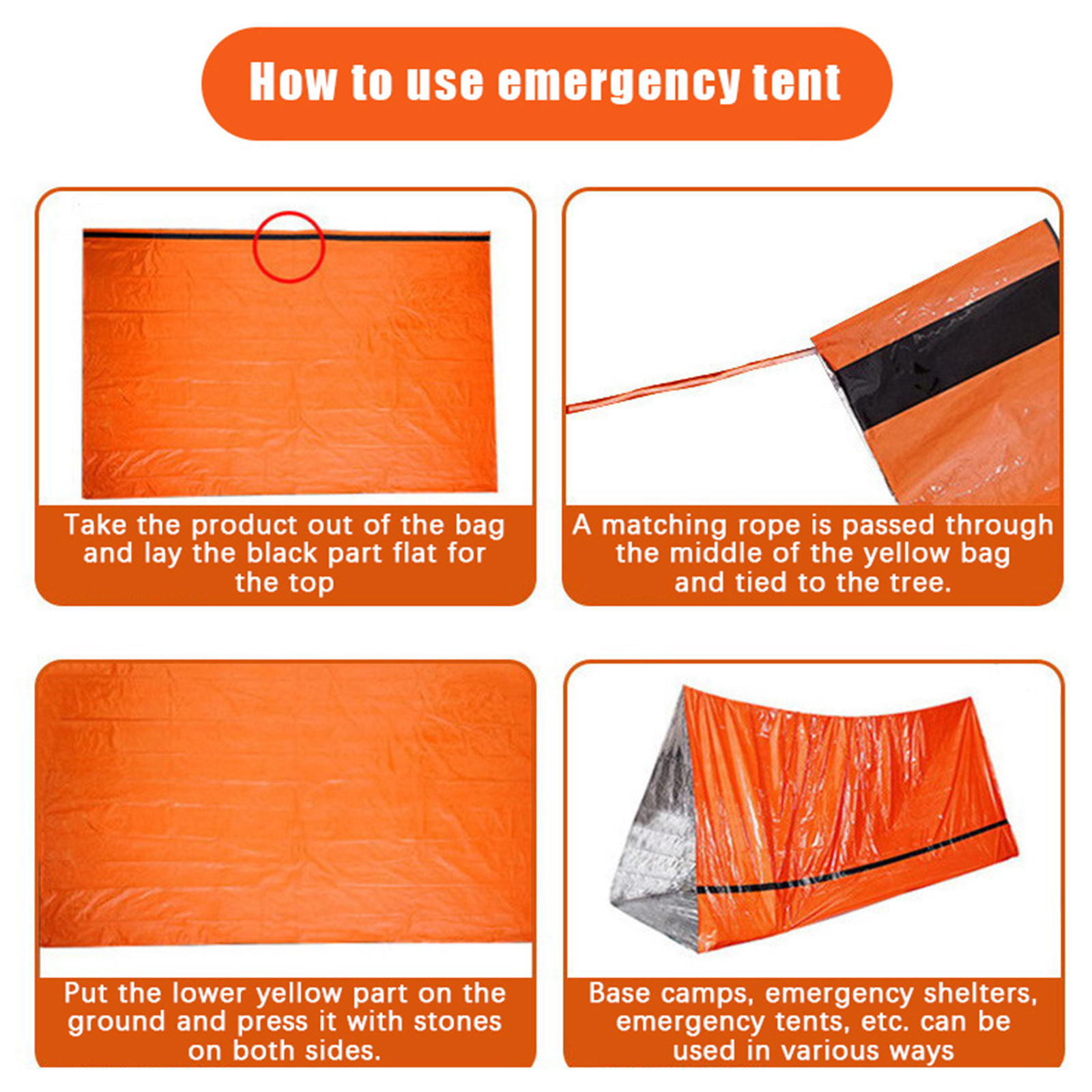 How to use emergency tent

Take the product out of the bag and lay the black part flat for the top

A matching rope is passed through the middle of the yellow bag and tied to the tree.

Put the lower yellow part on the ground and press it with stones on both sides.

Base camps, emergency shelters, emergency tents, etc. can be used in various ways