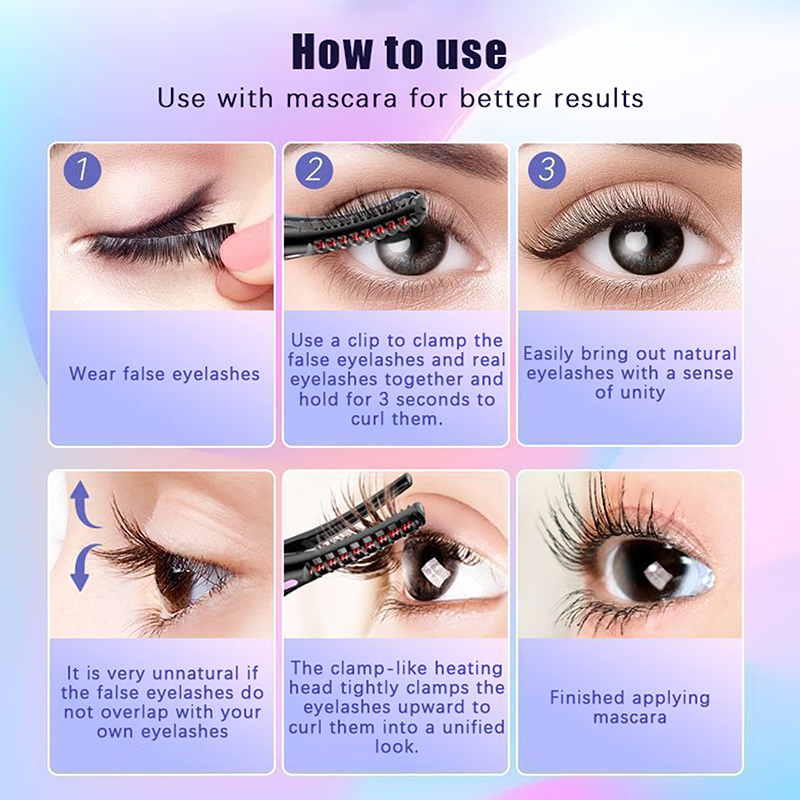 How to use

Use with mascara for better results

1

Wear false eyelashes

2

Use a clip to clamp the false eyelashes and real eyelashes together and hold for 3 seconds to curl them.

3

Easily bring out natural eyelashes with a sense of unity

It is very unnatural if the false eyelashes do not overlap with your own eyelashes

The clamp-like heating head tightly clamps the eyelashes upward to curl them into a unified look.

Finished applying mascara