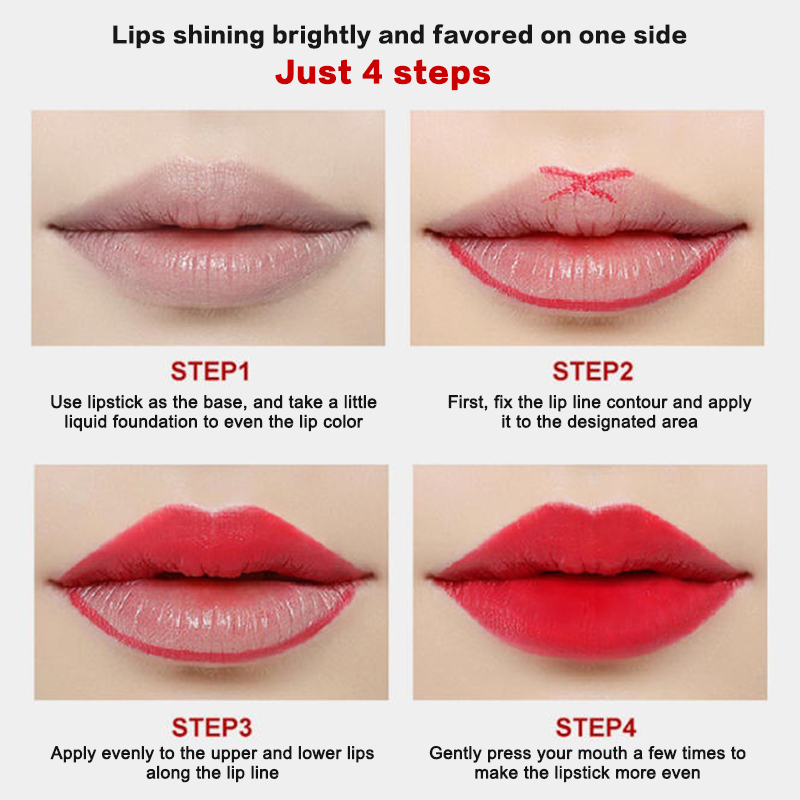 Lips shining brightly and favored on one side
Just 4 steps

STEP1
Use lipstick as the base, and take a little liquid foundation to even the lip color

STEP2
First, fix the lip line contour and apply it to the designated area

STEP3
Apply evenly to the upper and lower lips along the lip line

STEP4
Gently press your mouth a few times to make the lipstick more even