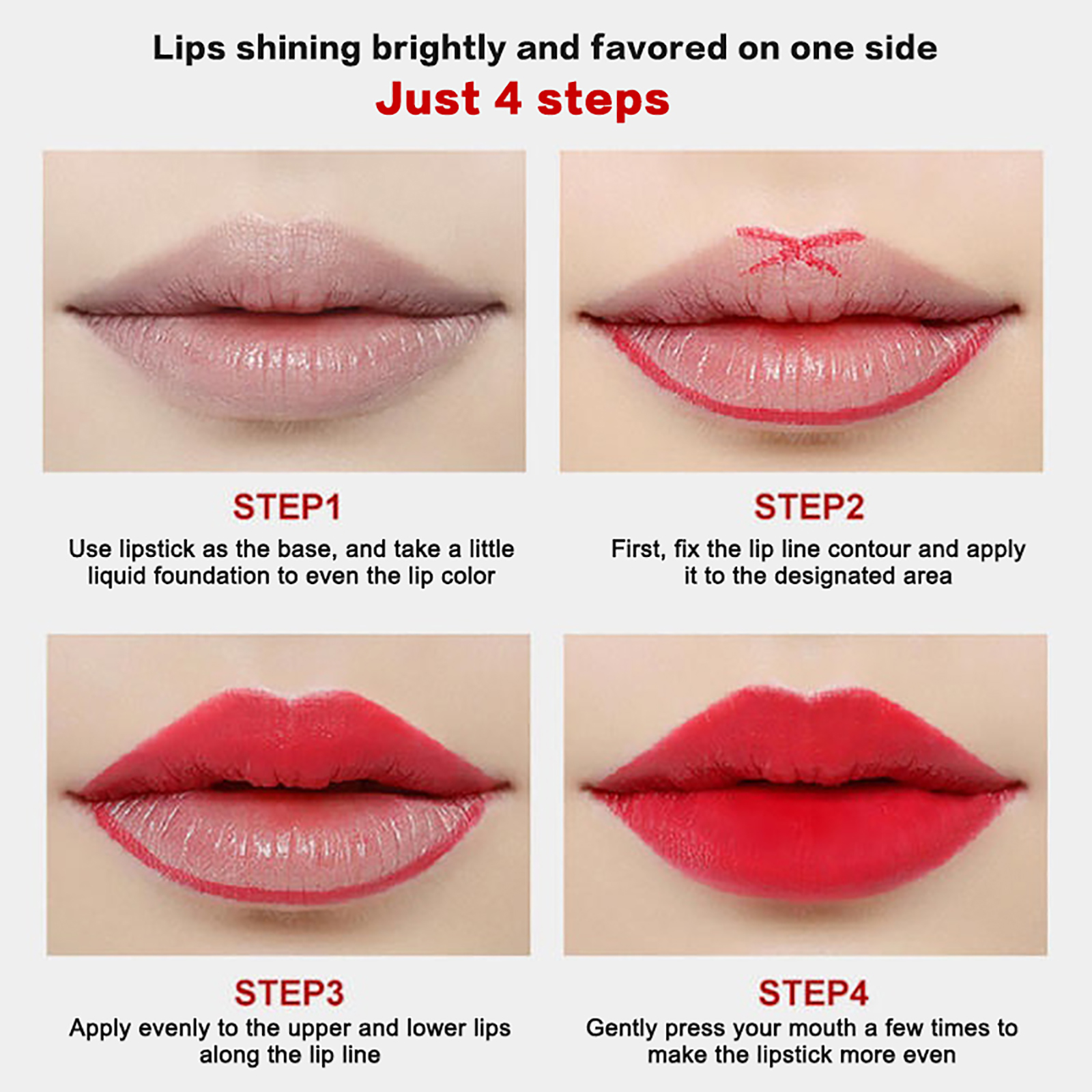 Lips shining brightly and favored on one side
Just 4 steps

STEP1
Use lipstick as the base, and take a little liquid foundation to even the lip color

STEP2
First, fix the lip line contour and apply it to the designated area

STEP3
Apply evenly to the upper and lower lips along the lip line

STEP4
Gently press your mouth a few times to make the lipstick more even