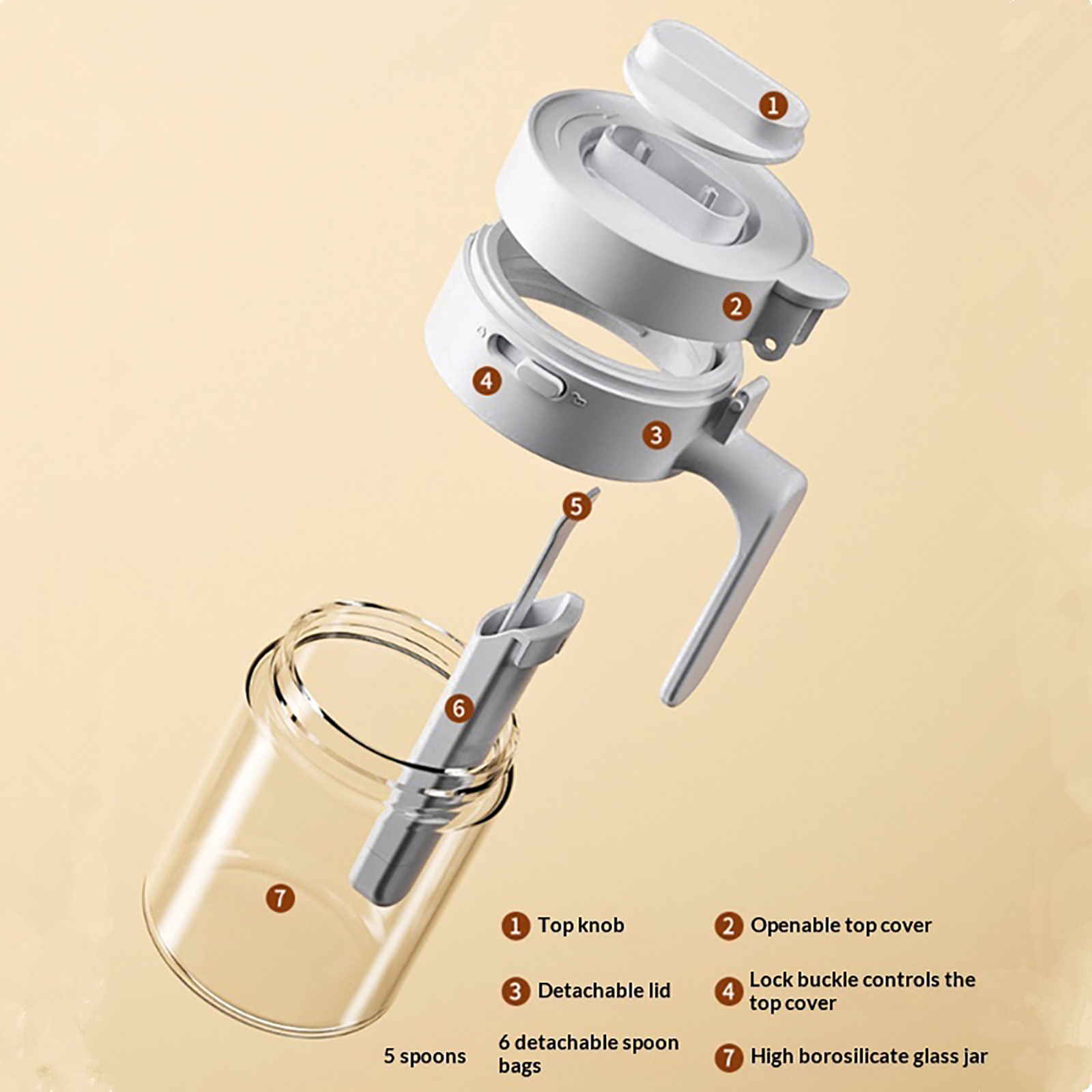 1
2
4
3
5
6
7

1 Top knob
2 Openable top cover
3 Detachable lid
4 Lock buckle controls the top cover
5 spoons
6 detachable spoon bags
7 High borosilicate glass jar