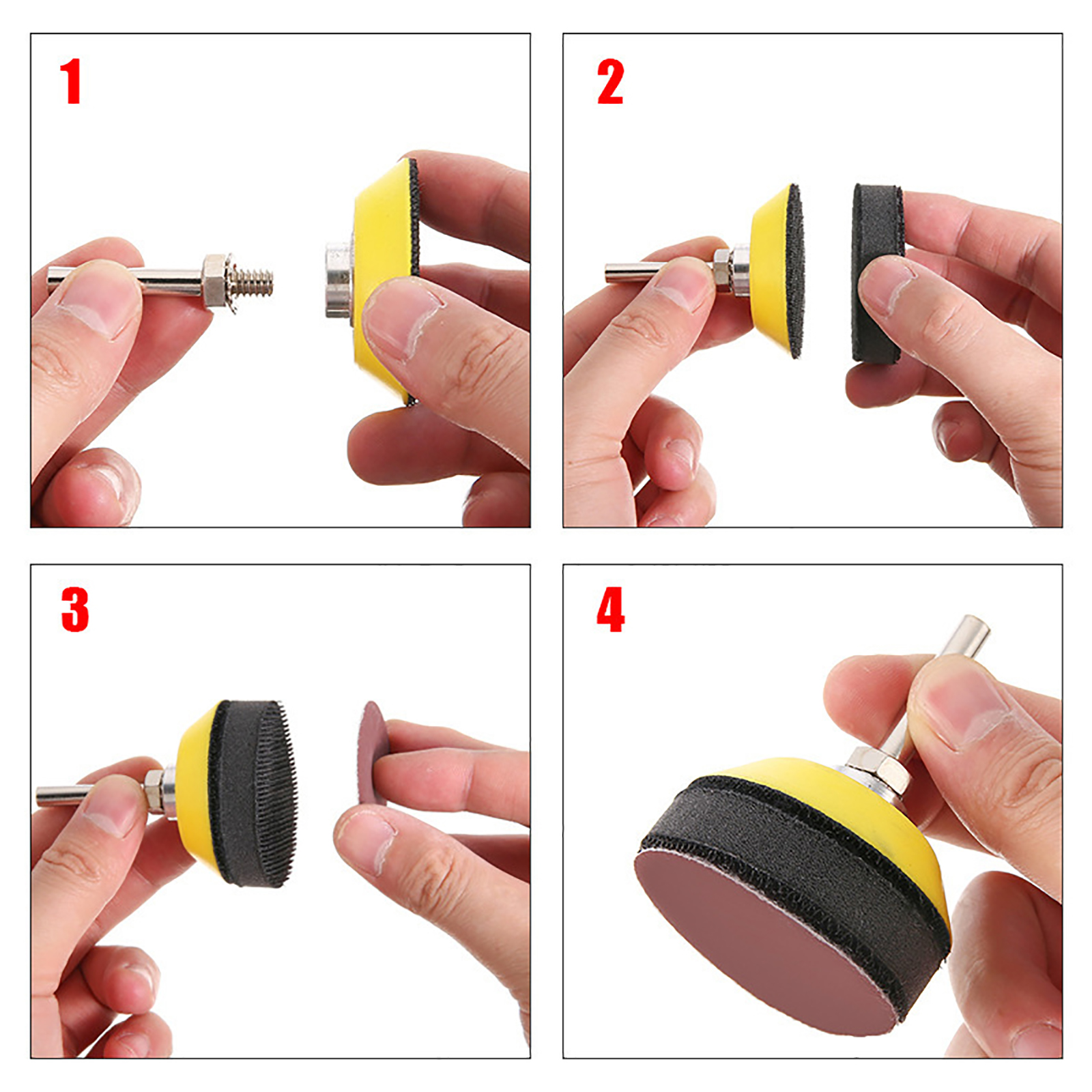 1

2

3

4