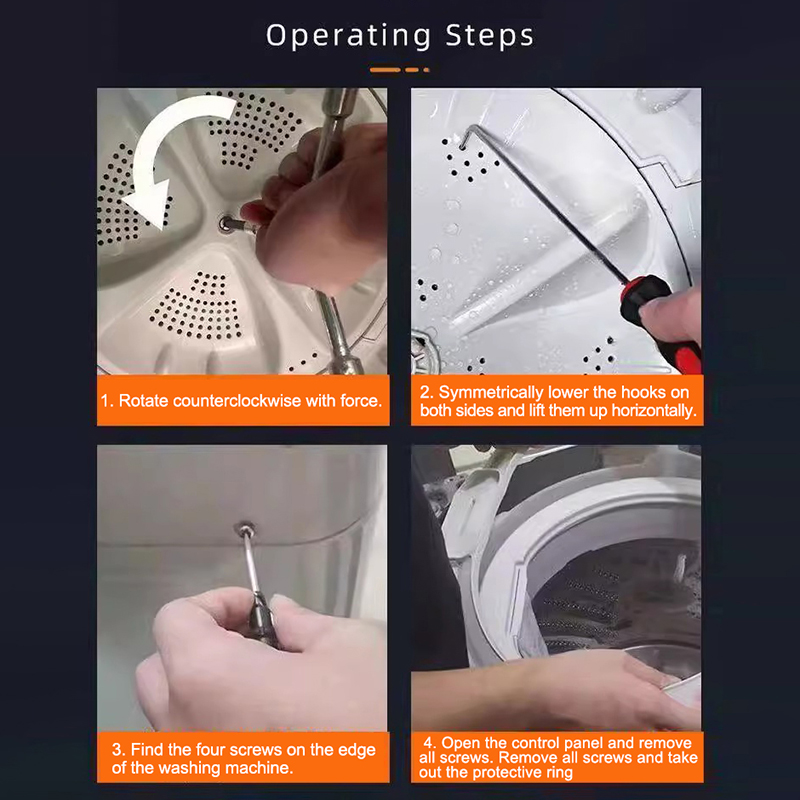 Operating Steps

1. Rotate counterclockwise with force.

2. Symmetrically lower the hooks on both sides and lift them up horizontally.

3. Find the four screws on the edge of the washing machine.

4. Open the control panel and remove all screws. Remove all screws and take out the protective ring