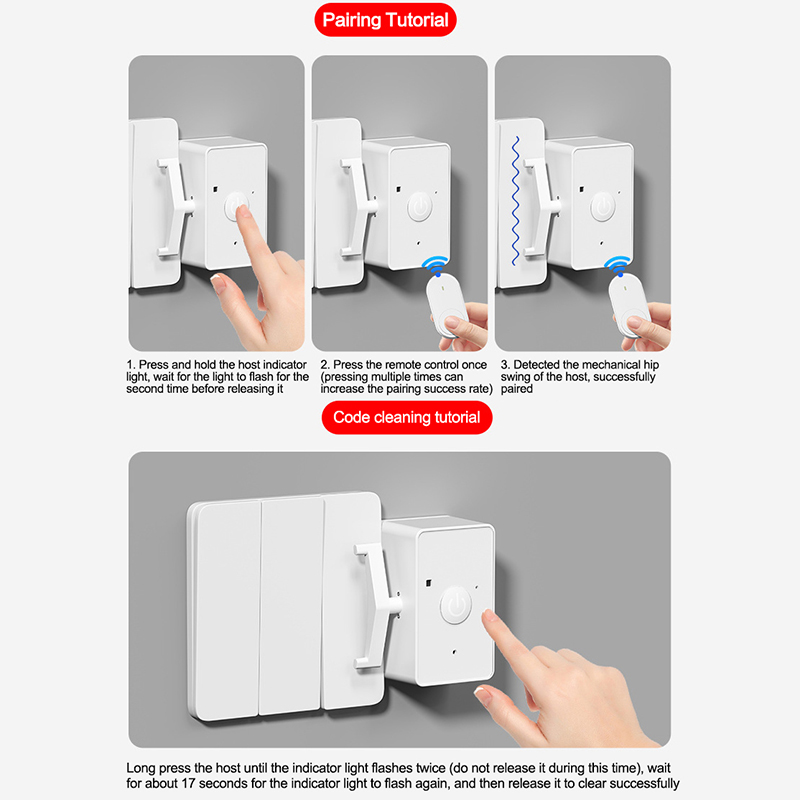 Pairing Tutorial

1. Press and hold the host indicator light, wait for the light to flash for the second time before releasing it

2. Press the remote control once (pressing multiple times can increase the pairing success rate)

3. Detected the mechanical hip swing of the host, successfully paired

Code cleaning tutorial

Long press the host until the indicator light flashes twice (do not release it during this time), wait for about 17 seconds for the indicator light to flash again, and then release it to clear successfully