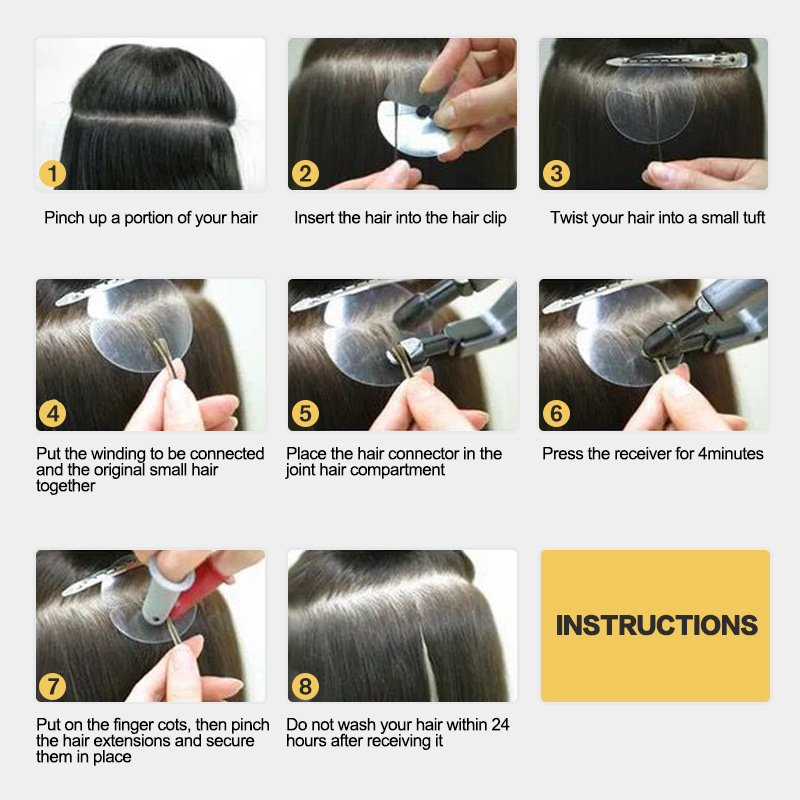 1

Pinch up a portion of your hair

2

Insert the hair into the hair clip

3

Twist your hair into a small tuft

4

Put the winding to be connected and the original small hair together

5

Place the hair connector in the joint hair compartment

6

Press the receiver for 4minutes

7

Put on the finger cots, then pinch the hair extensions and secure them in place

8

Do not wash your hair within 24 hours after receiving it

INSTRUCTIONS