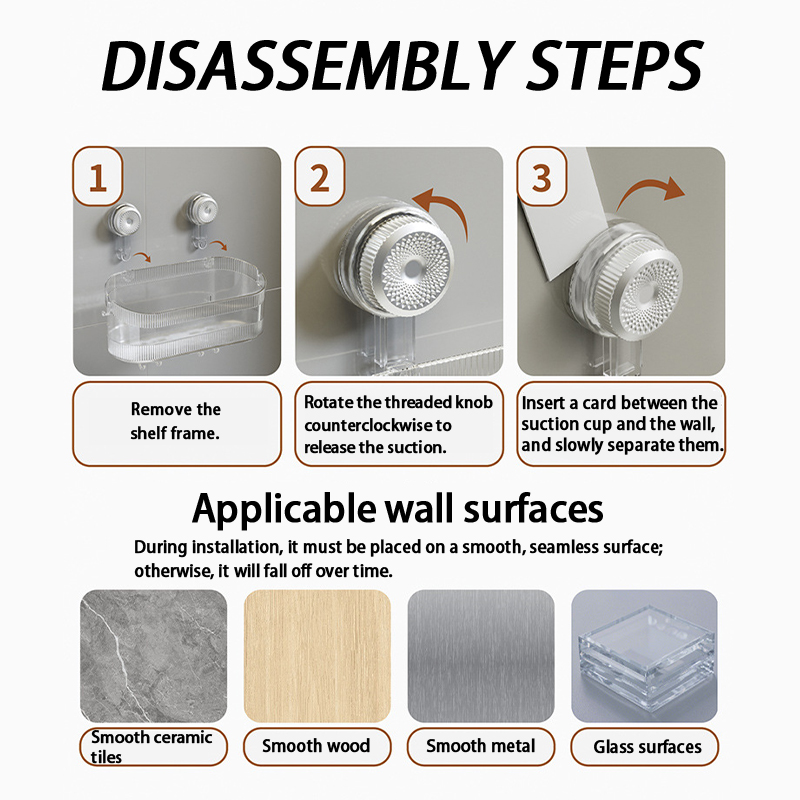 DISASSEMBLY STEPS

1

Remove the shelf frame.

2

Rotate the threaded knob counterclockwise to release the suction.

3

Insert a card between the suction cup and the wall, and slowly separate them.

Applicable wall surfaces

During installation, it must be placed on a smooth, seamless surface; otherwise, it will fall off over time.

Smooth ceramic tiles

Smooth wood

Smooth metal

Glass surfaces