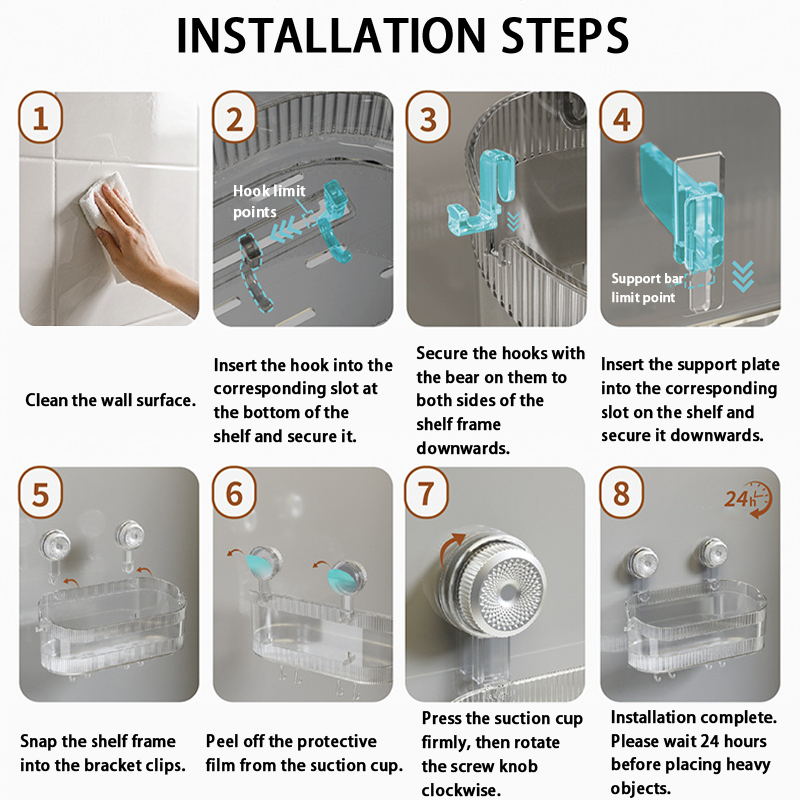 INSTALLATION STEPS

1

Clean the wall surface.

2

Hook limit points

Insert the hook into the corresponding slot at the bottom of the shelf and secure it.

3

Secure the hooks with the bear on them to both sides of the shelf frame downwards.

4

Support bar limit point

Insert the support plate into the corresponding slot on the shelf and secure it downwards.

5

Snap the shelf frame into the bracket clips.

6

Peel off the protective film from the suction cup.

7

Press the suction cup firmly, then rotate the screw knob clockwise.

8

24h

Installation complete. Please wait 24 hours before placing heavy objects.