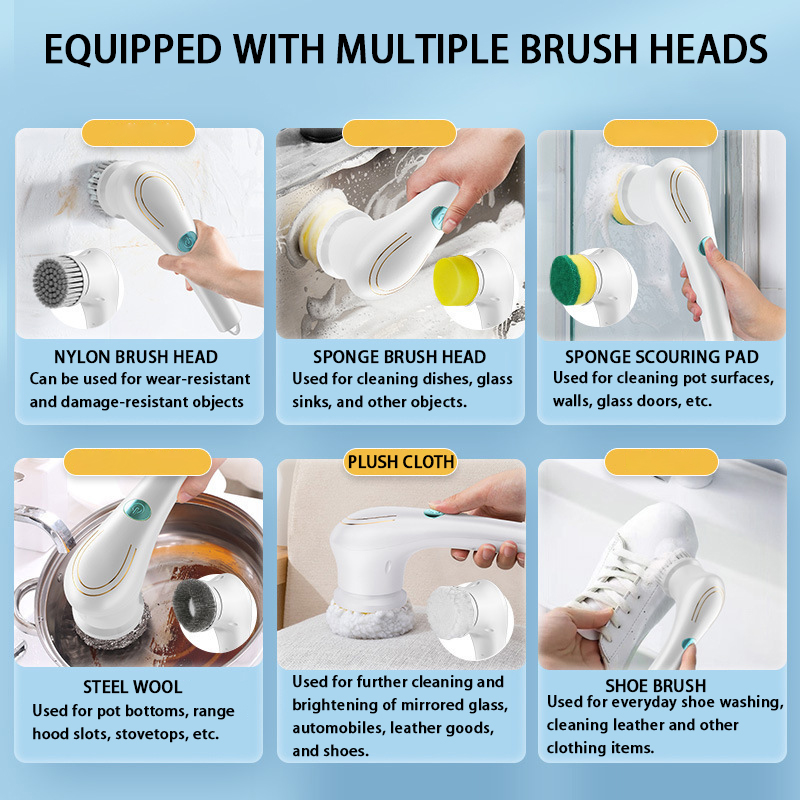 EQUIPPED WITH MULTIPLE BRUSH HEADS

NYLON BRUSH HEAD
Can be used for wear-resistant and damage-resistant objects

SPONGE BRUSH HEAD
Used for cleaning dishes, glass sinks, and other objects.

SPONGE SCOURING PAD
Used for cleaning pot surfaces, walls, glass doors, etc.

STEEL WOOL
Used for pot bottoms, range hood slots, stovetops, etc.

PLUSH CLOTH
Used for further cleaning and brightening of mirrored glass, automobiles, leather goods, and shoes.

SHOE BRUSH
Used for everyday shoe washing, cleaning leather and other clothing items.