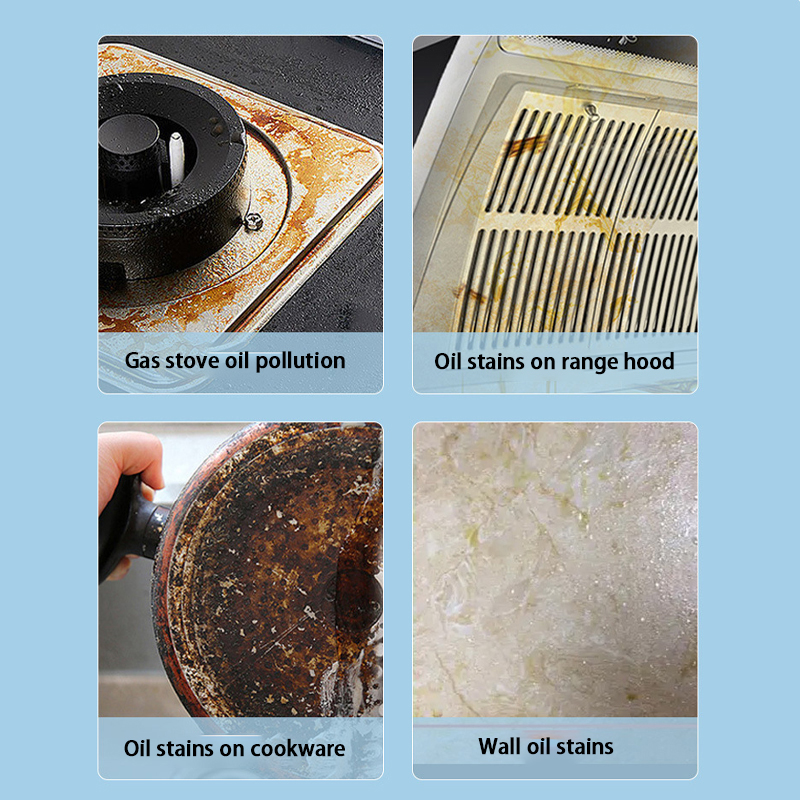 Gas stove oil pollution

Oil stains on range hood

Oil stains on cookware

Wall oil stains