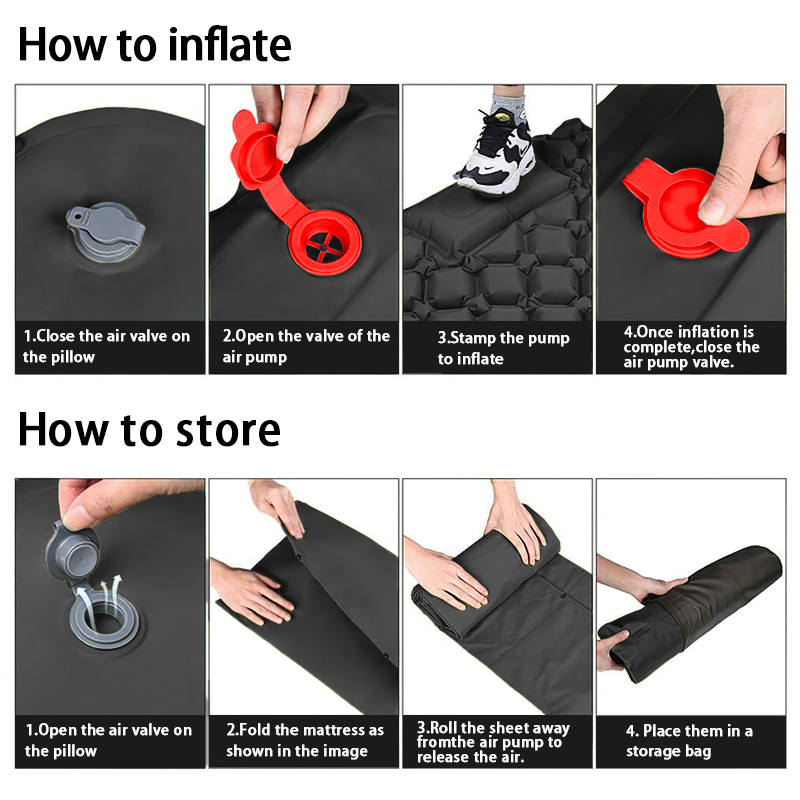 How to inflate

1.Close the air valve on the pillow

2.Open the valve of the air pump

3.Stamp the pump to inflate

4.Once inflation is complete,close the air pump valve.

How to store

1.Open the air valve on the pillow

2.Fold the mattress as shown in the image

3.Roll the sheet away fromthe air pump to release the air.

4. Place them in a storage bag