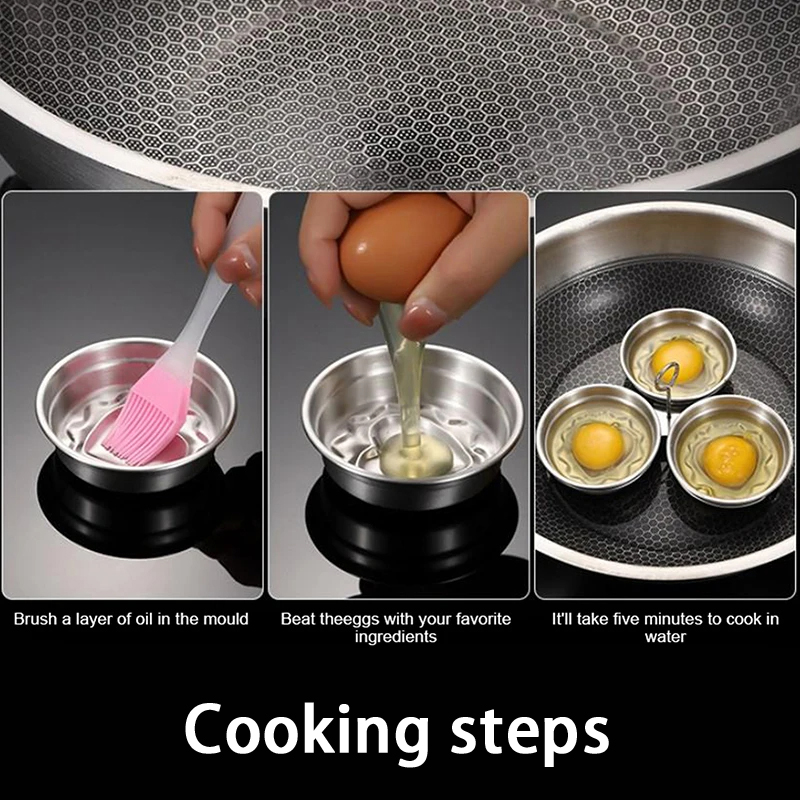 Brush a layer of oil in the mould

Beat theeggs with your favorite ingredients

It'll take five minutes to cook in water

Cooking steps