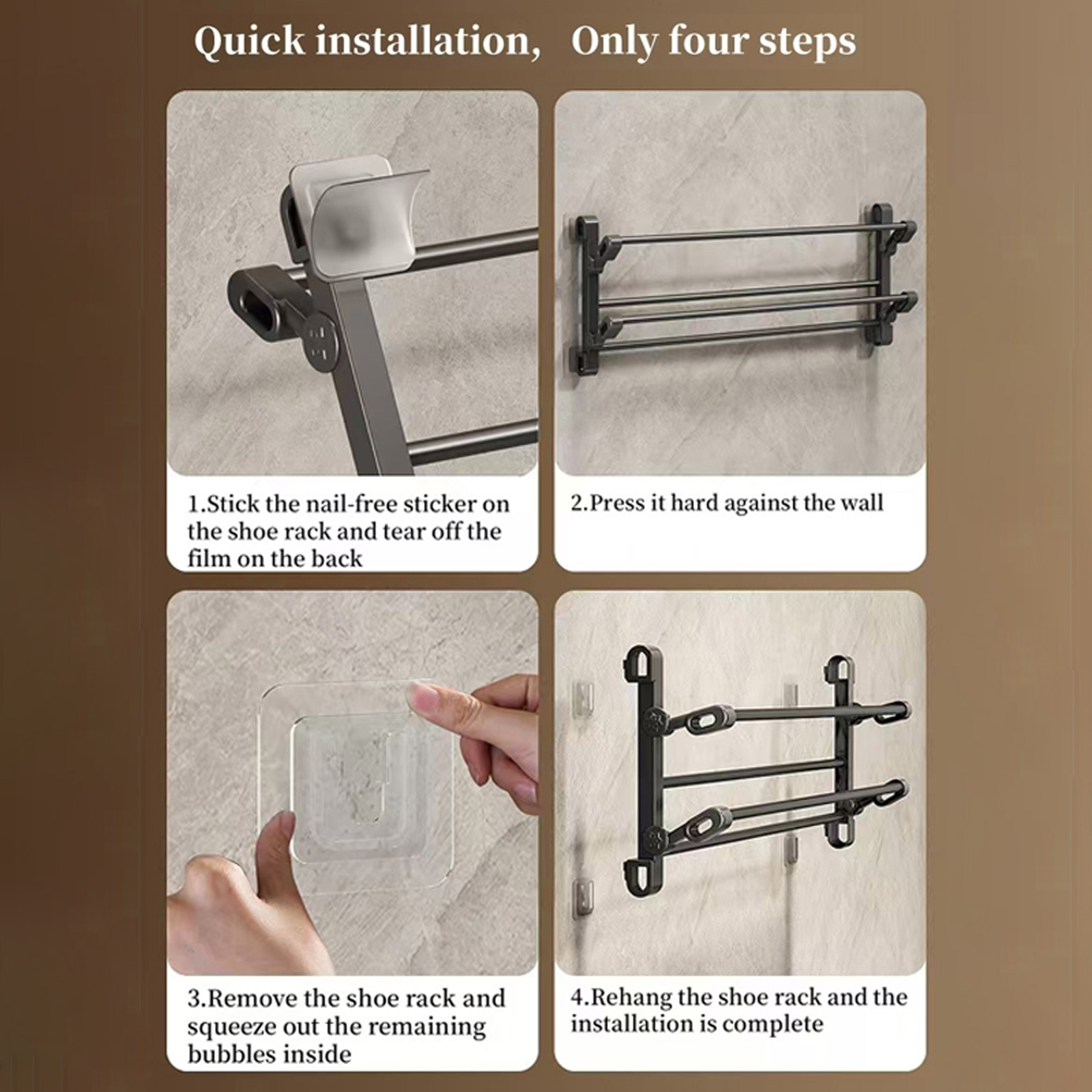 Quick installation,  Only four steps

1.Stick the nail-free sticker on the shoe rack and tear off the film on the back

2.Press it hard against the wall

3.Remove the shoe rack and squeeze out the remaining bubbles inside

4.Rehang the shoe rack and the installation is complete