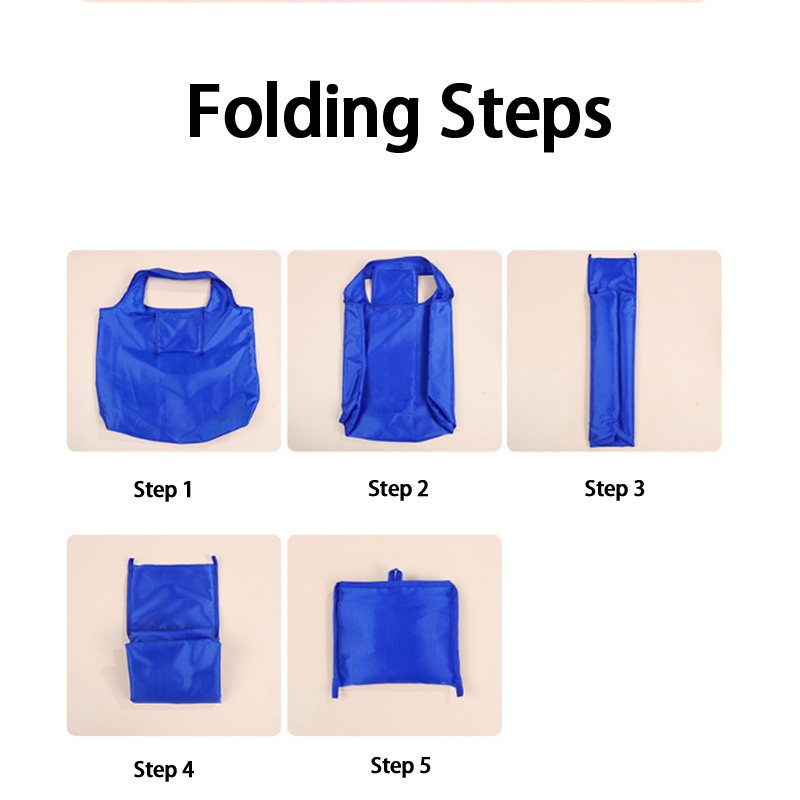 Folding Steps

Step 1

Step 2

Step 3

Step 4

Step 5