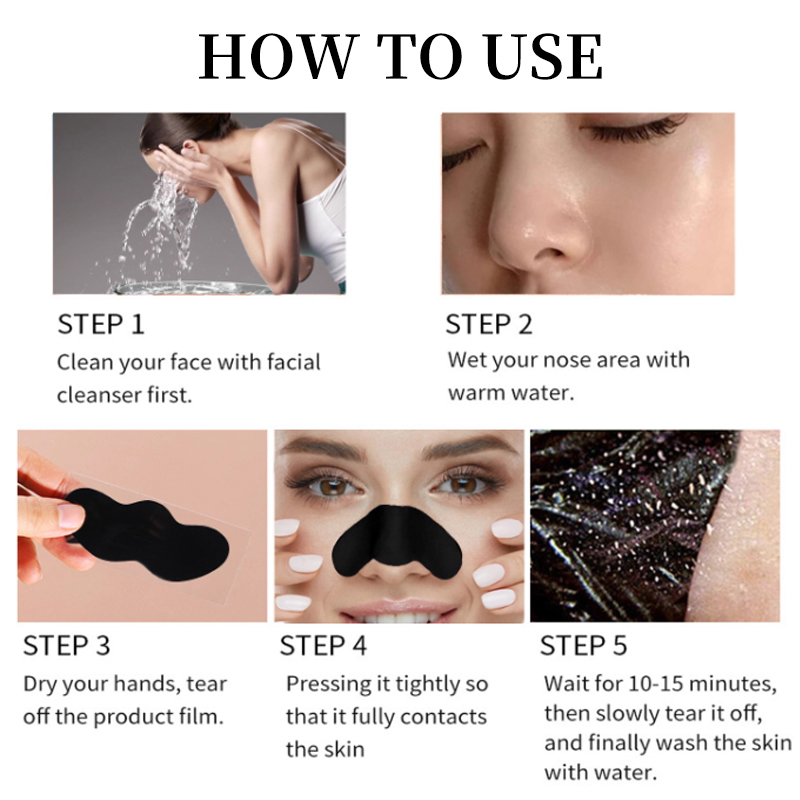 HOW TO USE

STEP 1
Clean your face with facial cleanser first.

STEP 2
Wet your nose area with warm water.

STEP 3
Dry your hands, tear off the product film.

STEP 4
Pressing it tightly so that it fully contacts the skin

STEP 5
Wait for 10-15 minutes, then slowly tear it off, and finally wash the skin with water.