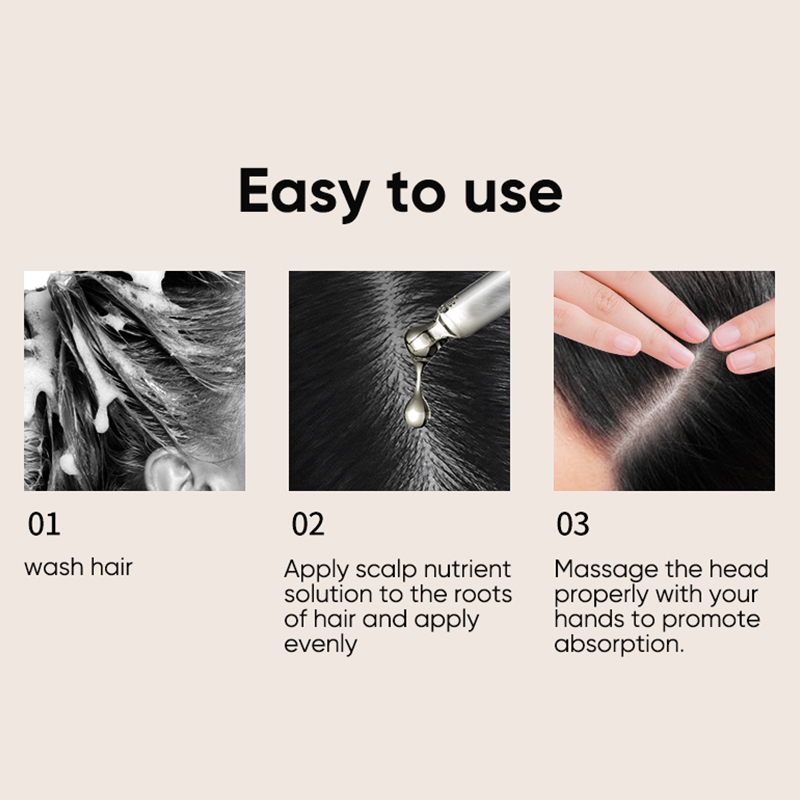 Easy to use

01

wash hair

02

Apply scalp nutrient solution to the roots of hair and apply evenly

03

Massage the head properly with your hands to promote absorption.