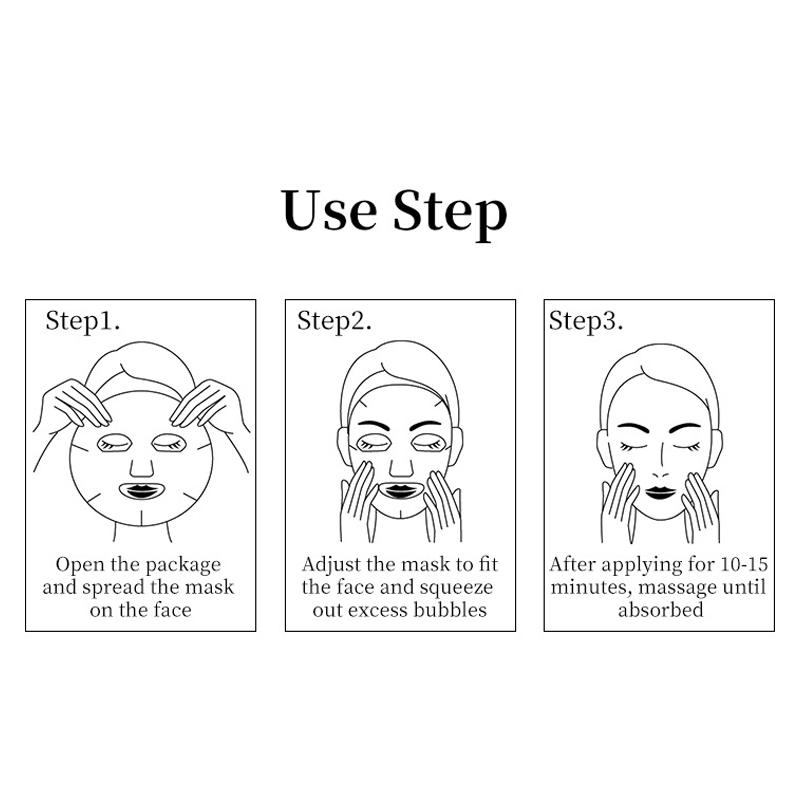 Use Step

Step1.

Open the package and spread the mask on the face

Step2.

Adjust the mask to fit the face and squeeze out excess bubbles

Step3.

After applying for 10-15 minutes, massage until absorbed