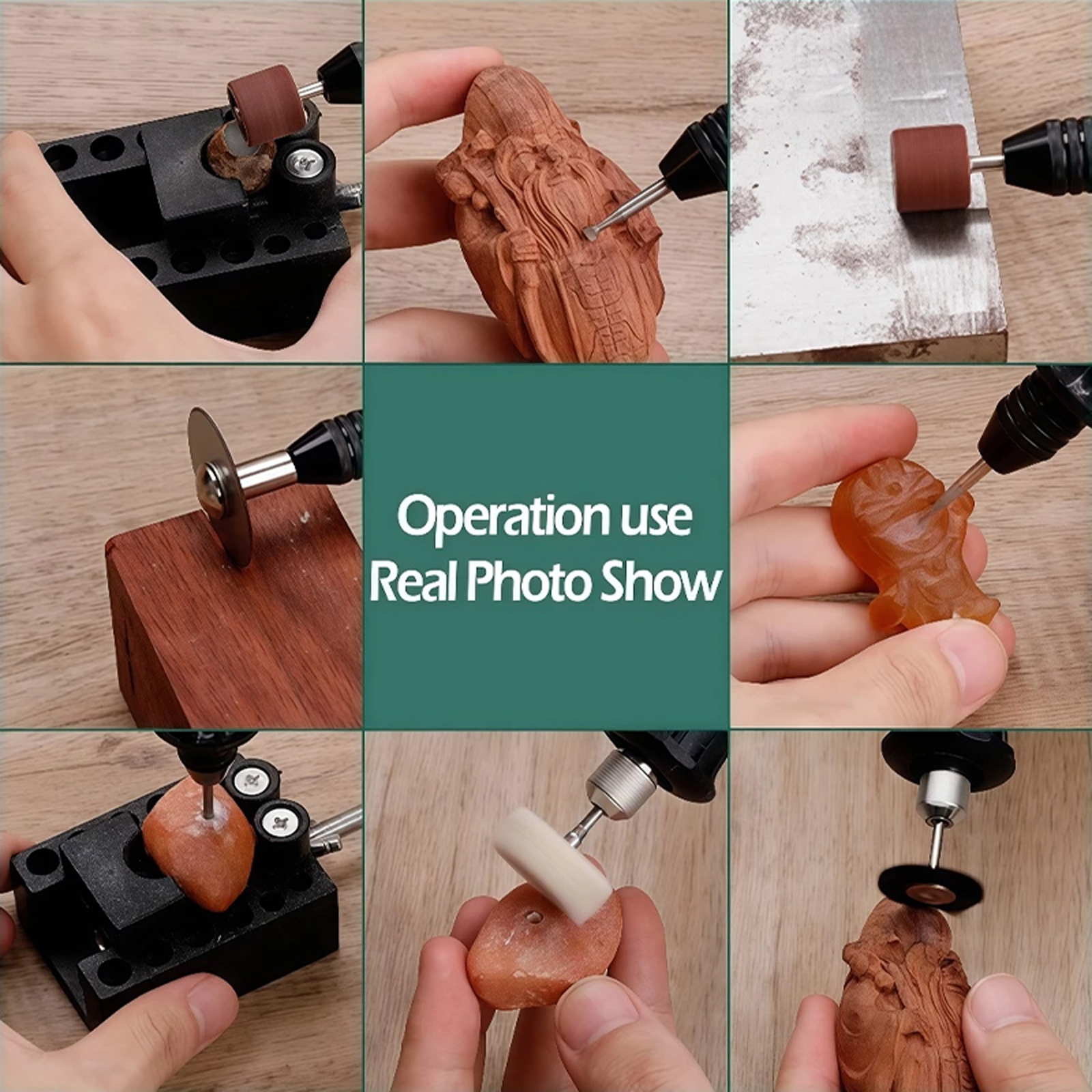 Operation use
Real Photo Show