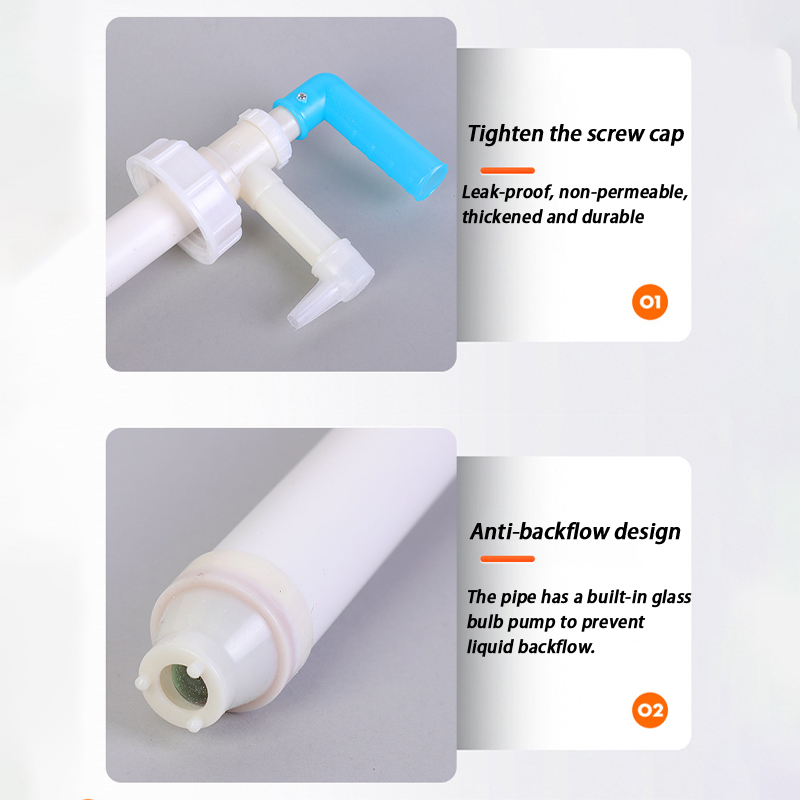 Tighten the screw cap

Leak-proof, non-permeable, thickened and durable

01

Anti-backflow design

The pipe has a built-in glass bulb pump to prevent liquid backflow.

02