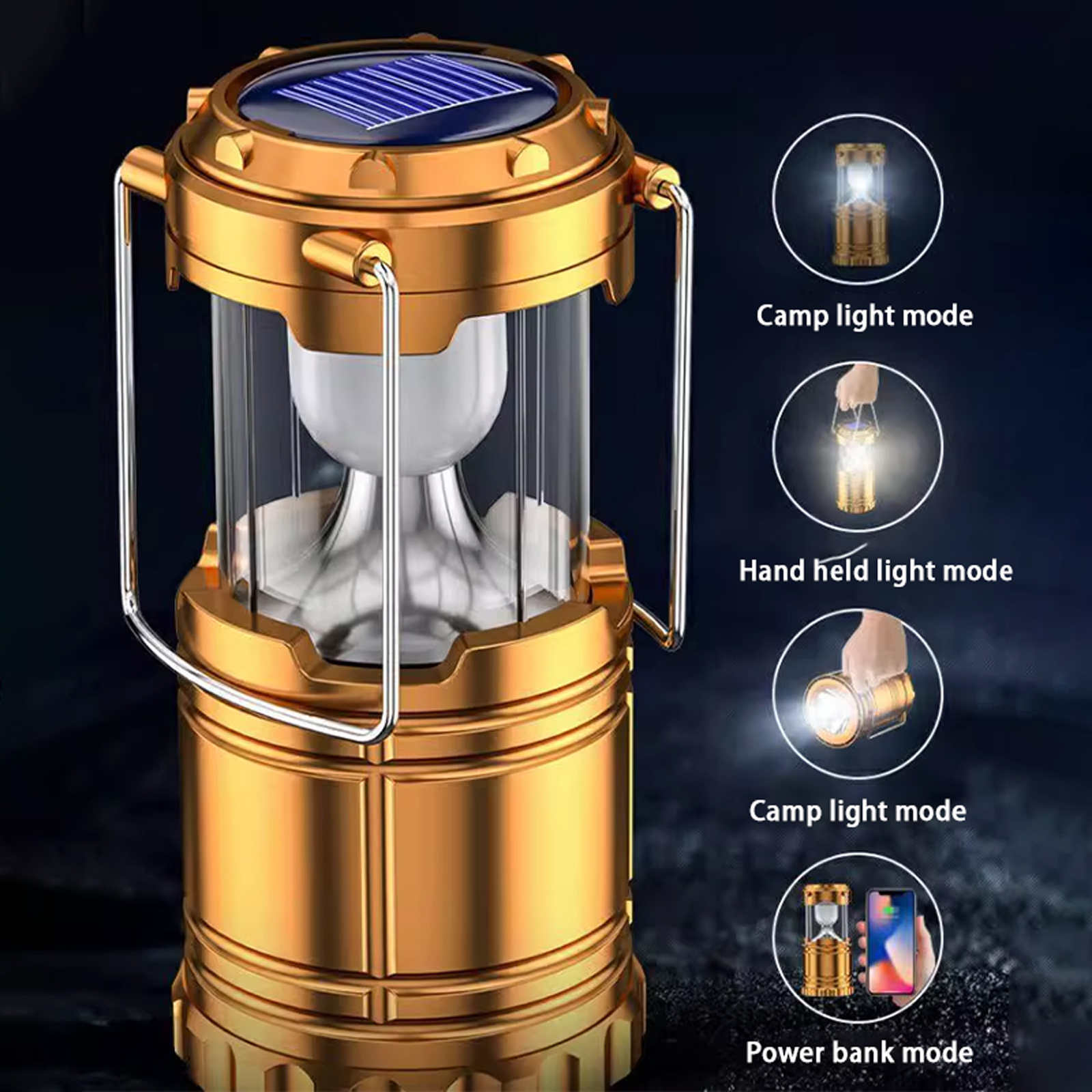 Camp light mode

Hand held light mode

Camp light mode

Power bank mode