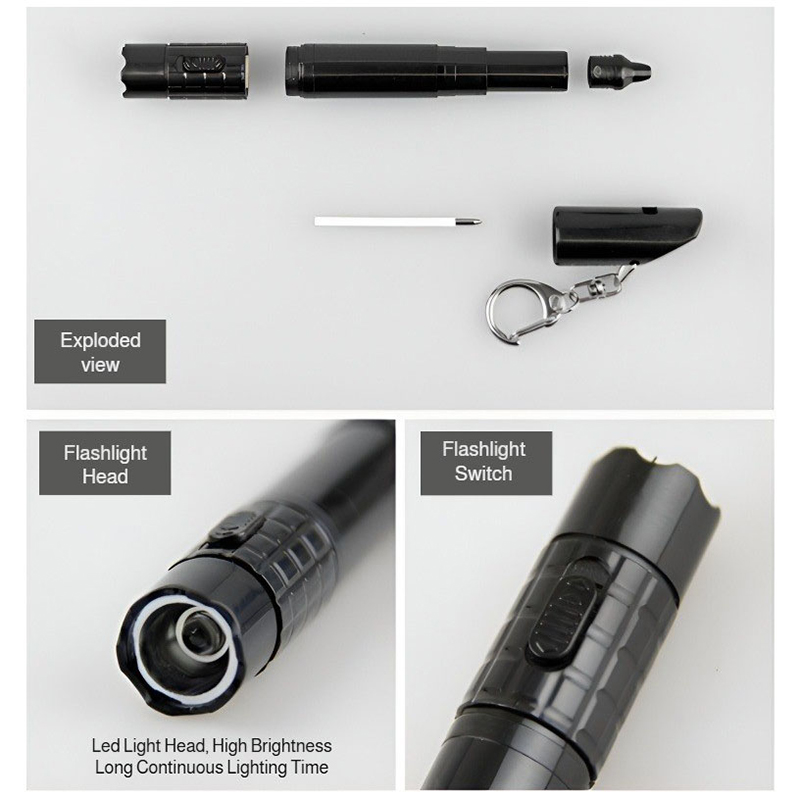 Exploded view

Flashlight Head

Led Light Head, High Brightness
Long Continuous Lighting Time

Flashlight Switch