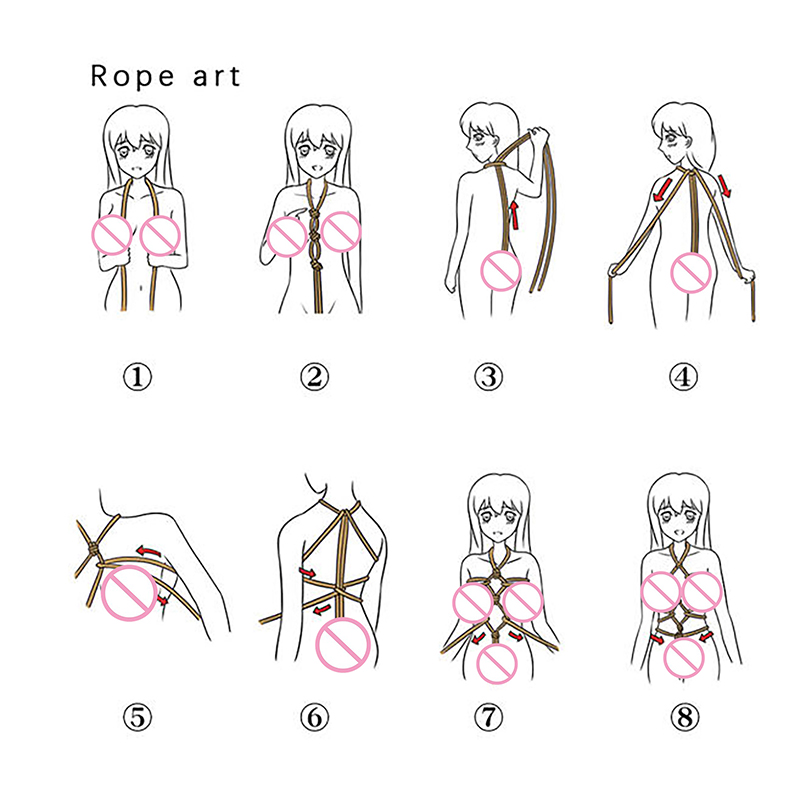 Rope art

①
②
③
④

⑤
⑥
⑦
⑧