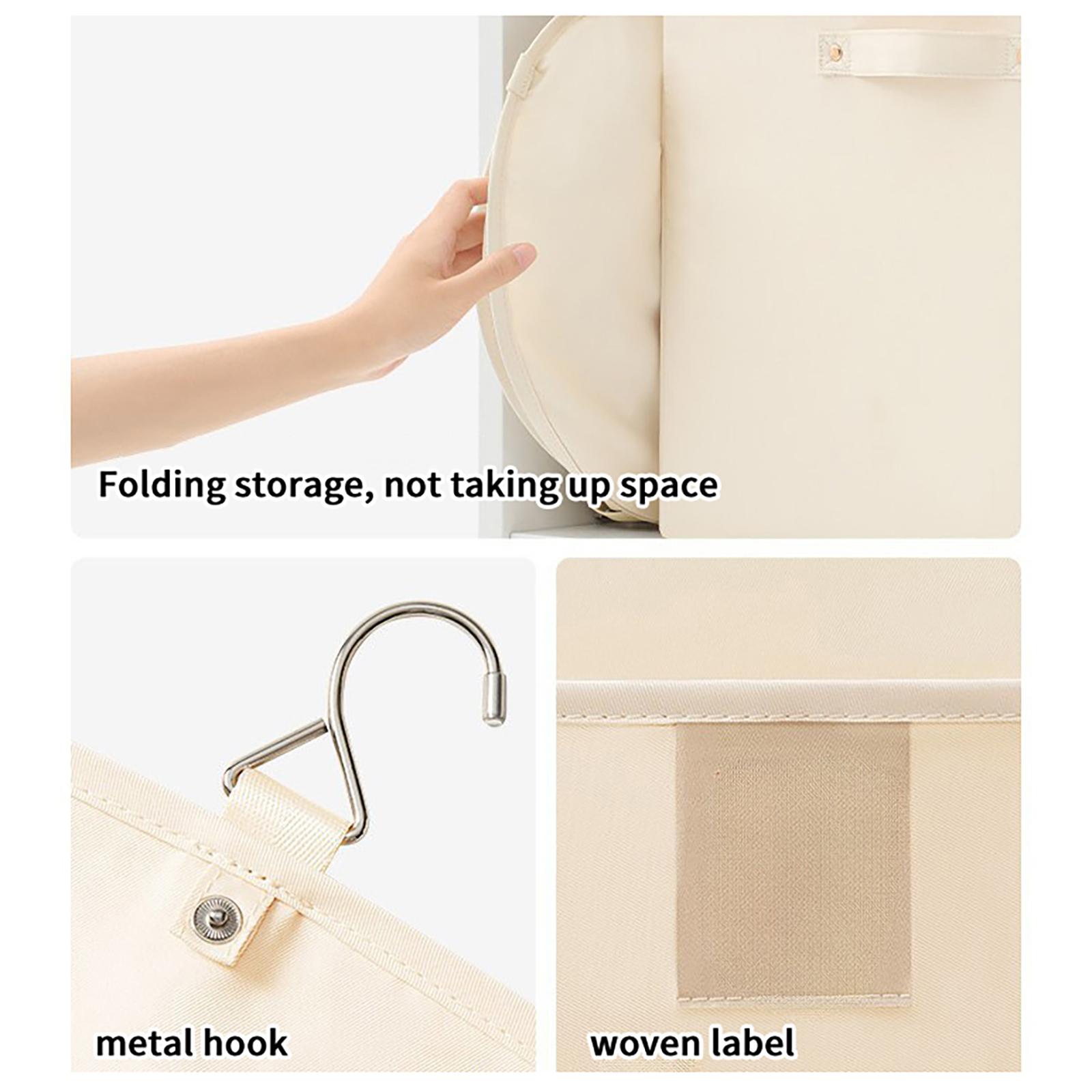 Folding storage, not taking up space

metal hook

woven label