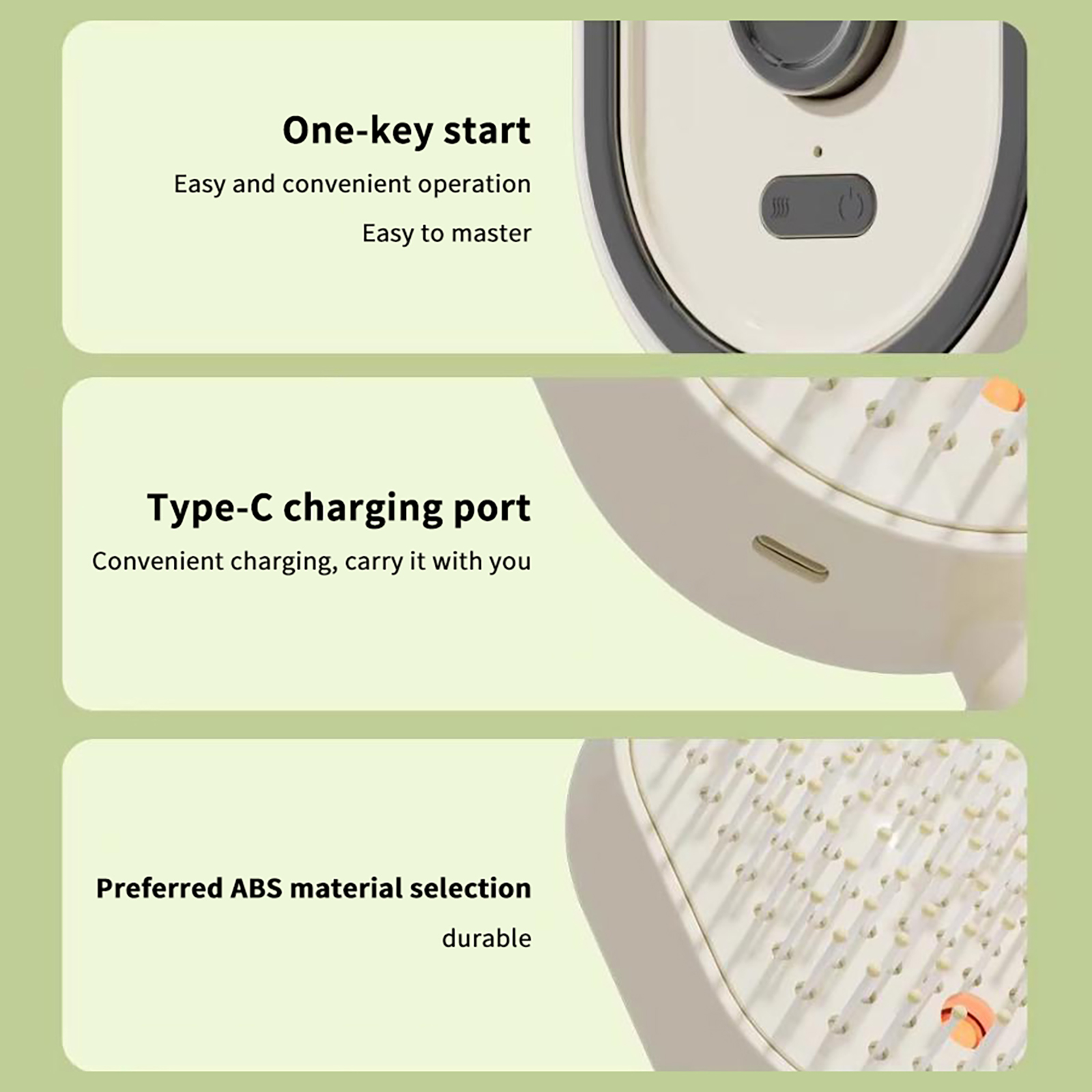 One-key start

Easy and convenient operation

Easy to master

Type-C charging port

Convenient charging, carry it with you

Preferred ABS material selection

durable