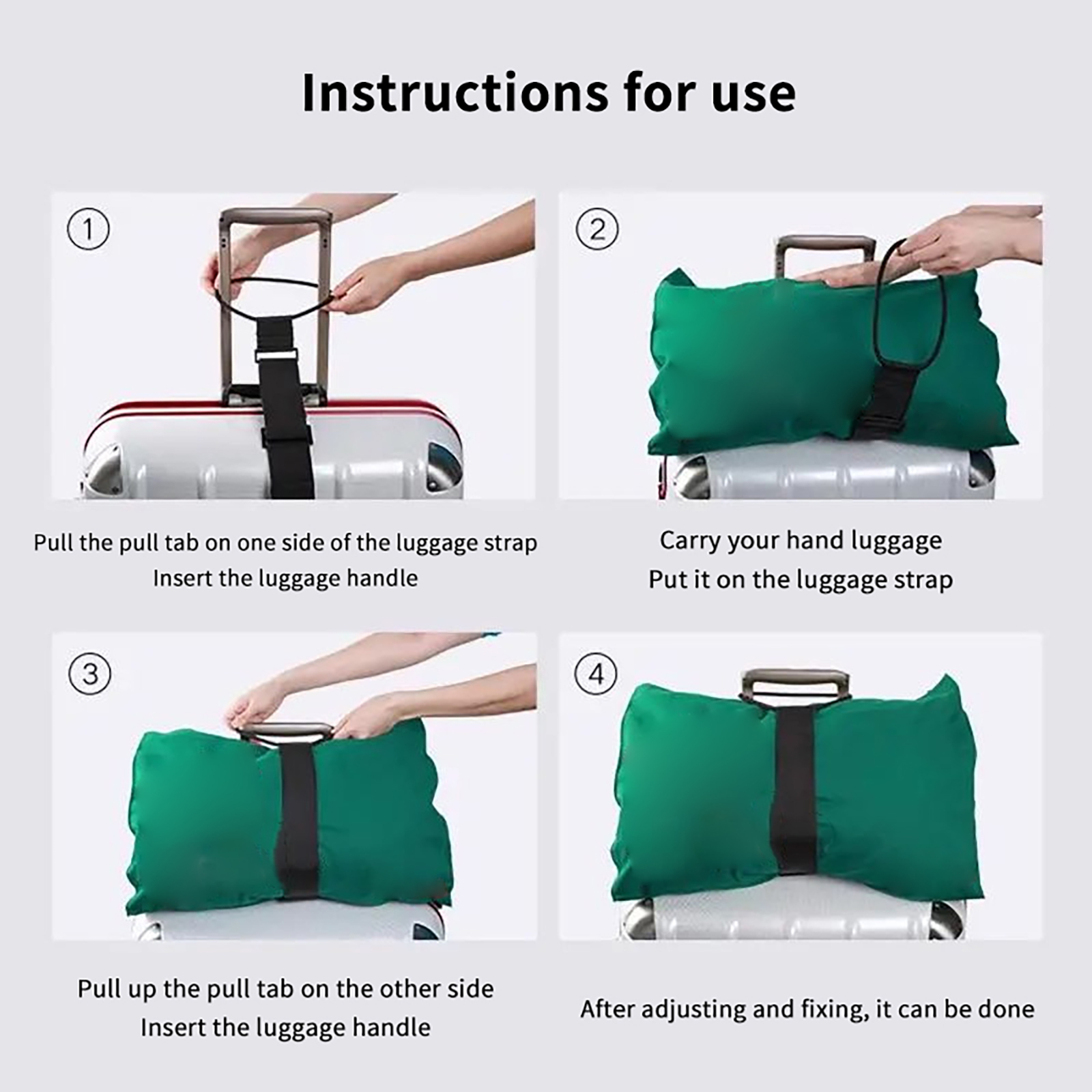 Instructions for use

①

Pull the pull tab on one side of the luggage strap
Insert the luggage handle

②

Carry your hand luggage
Put it on the luggage strap

③

Pull up the pull tab on the other side
Insert the luggage handle

④

After adjusting and fixing, it can be done