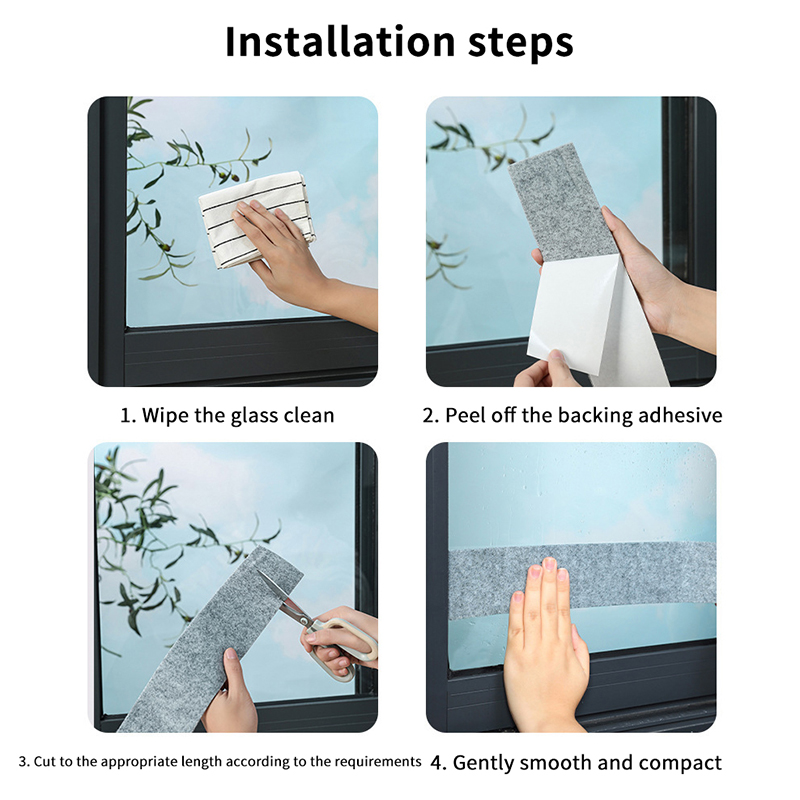 Installation steps

1. Wipe the glass clean

2. Peel off the backing adhesive

3. Cut to the appropriate length according to the requirements

4. Gently smooth and compact