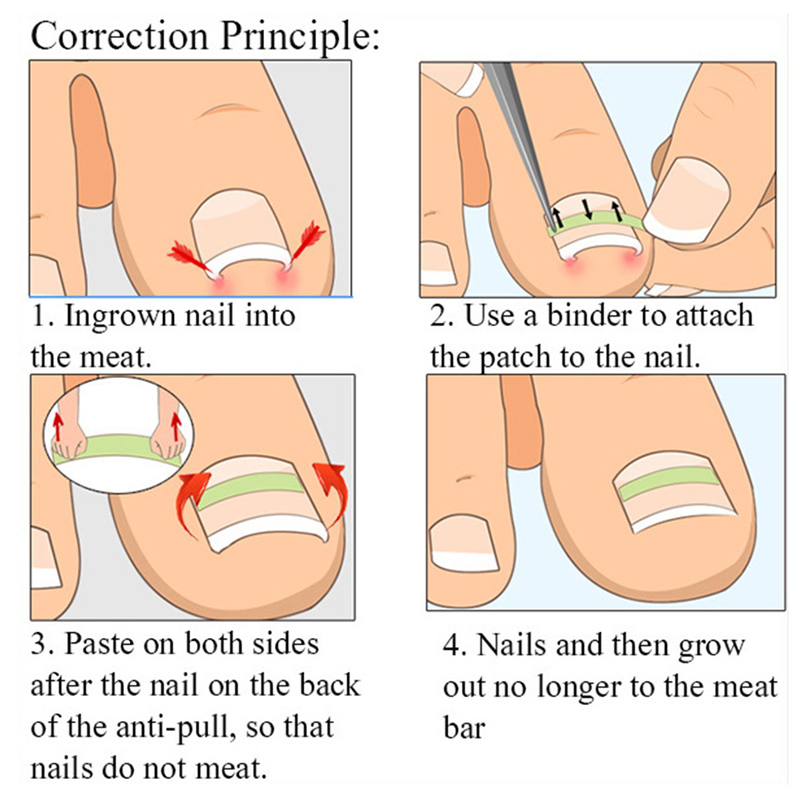 Correction Principle:

1. Ingrown nail into the meat.

2. Use a binder to attach the patch to the nail.

3. Paste on both sides after the nail on the back of the anti-pull, so that nails do not meat.

4. Nails and then grow out no longer to the meat bar