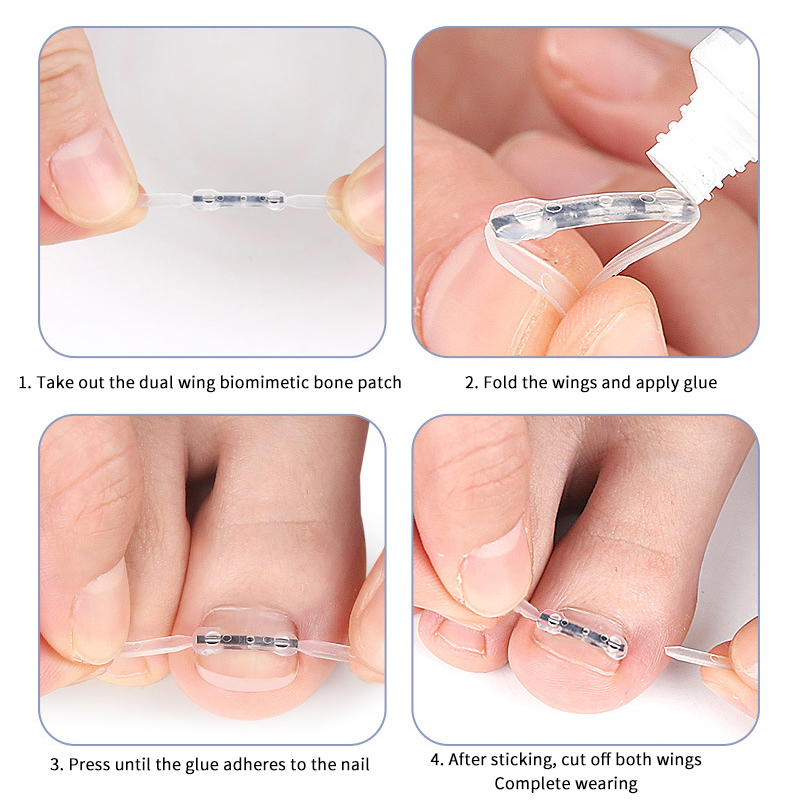 1. Take out the dual wing biomimetic bone patch

2. Fold the wings and apply glue

3. Press until the glue adheres to the nail

4. After sticking, cut off both wings
Complete wearing