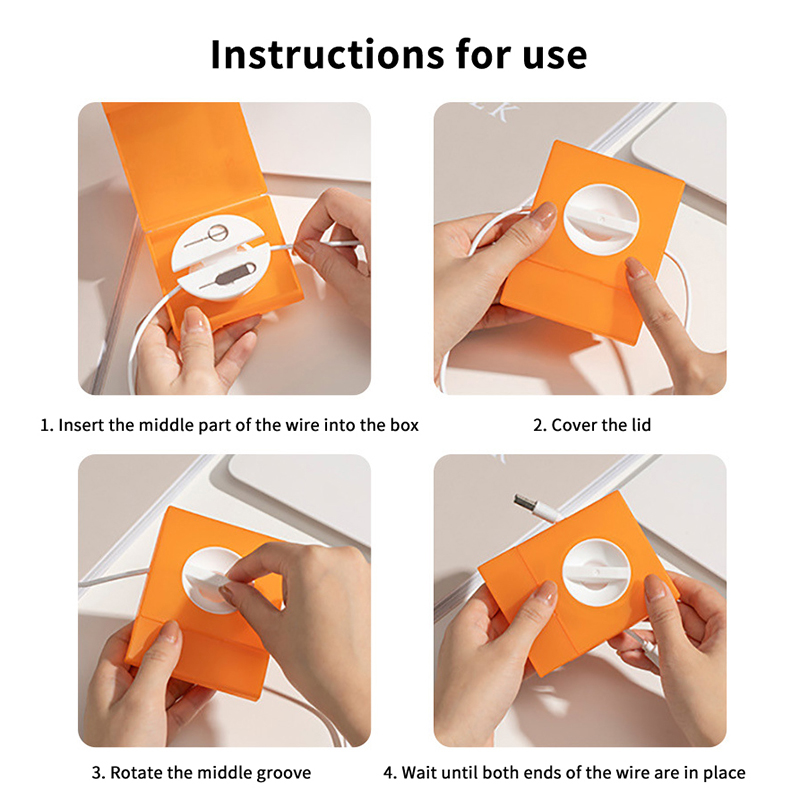 Instructions for use

1. Insert the middle part of the wire into the box

2. Cover the lid

3. Rotate the middle groove

4. Wait until both ends of the wire are in place